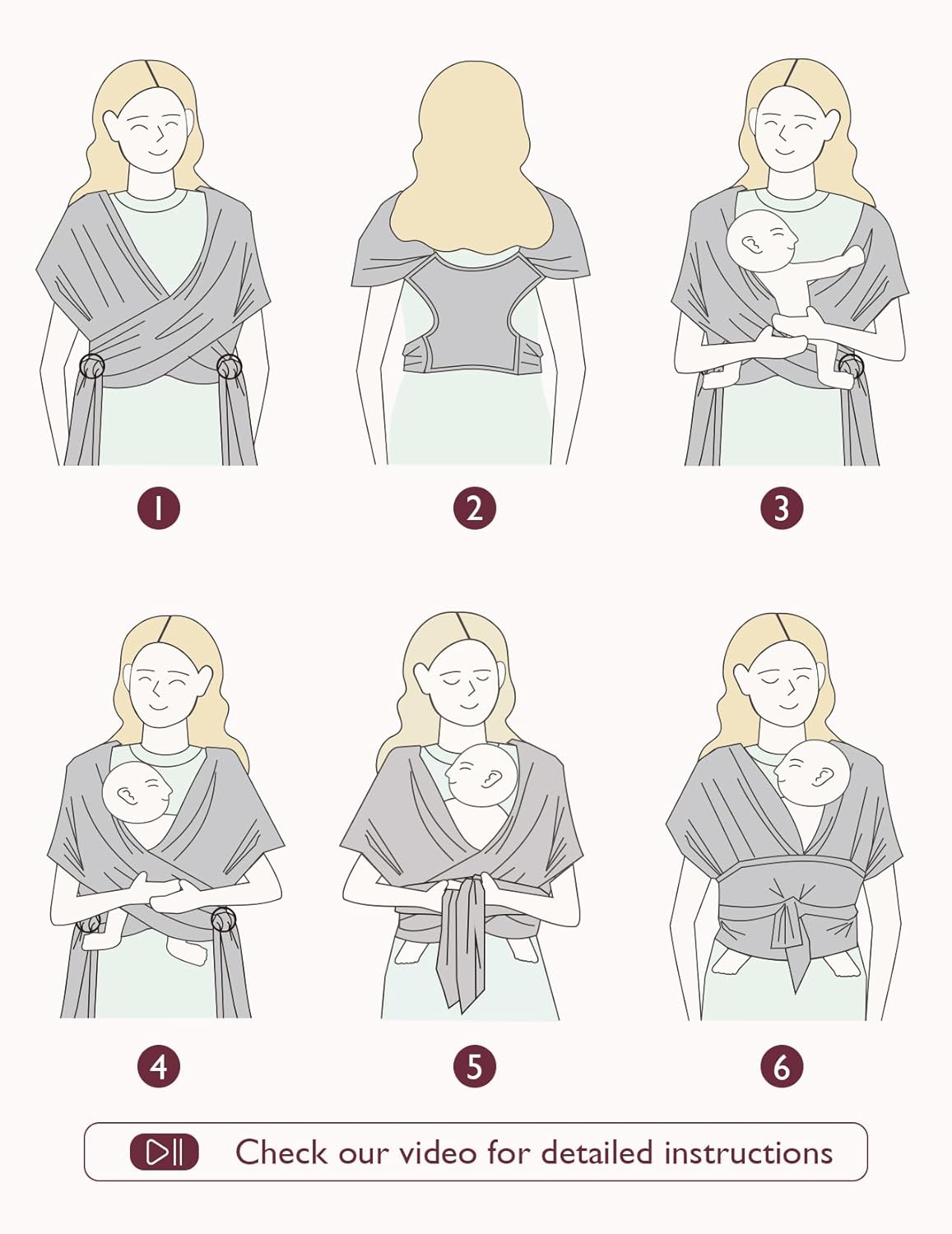 1

2

3

4

5

6

Check our video for detailed instructions