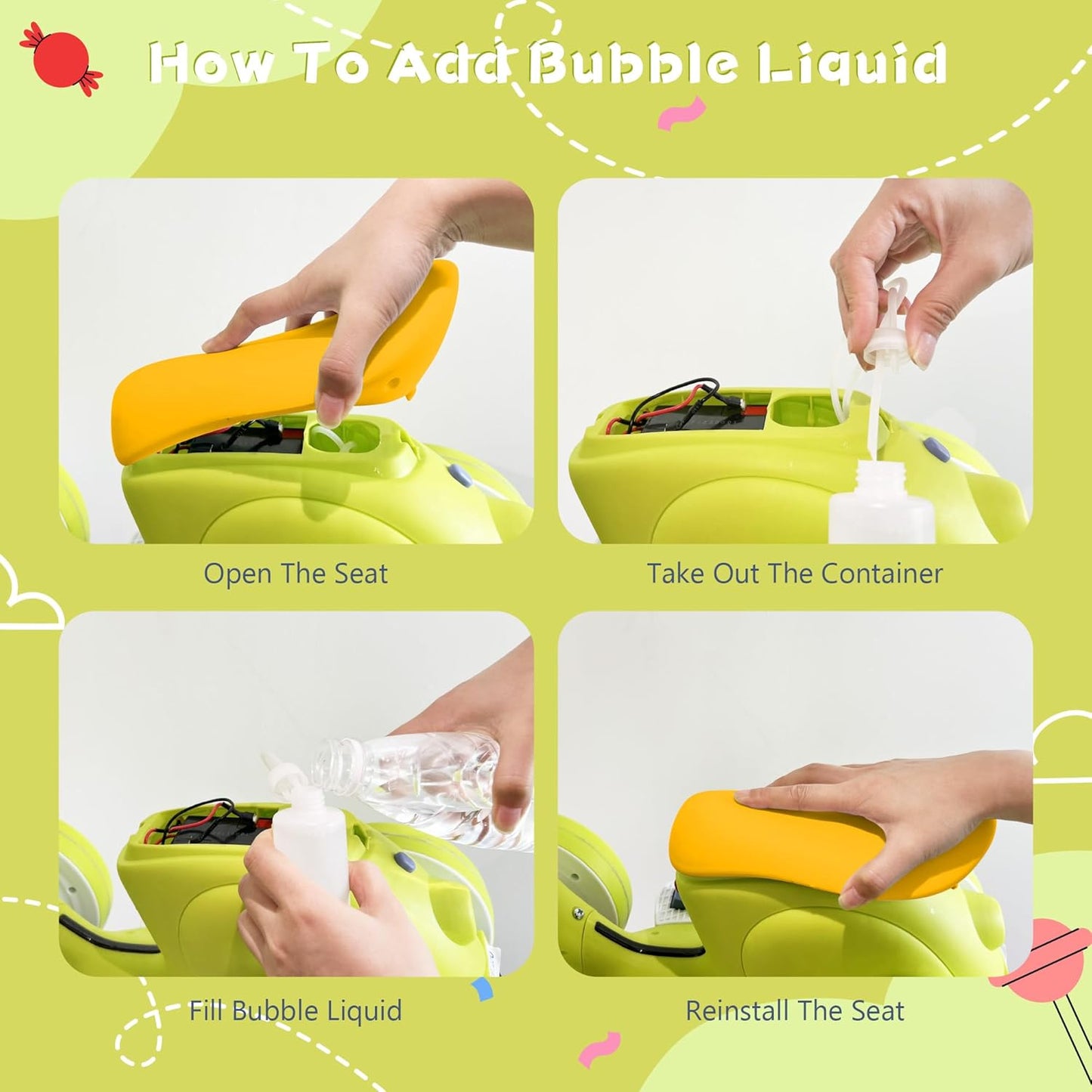 How To Add Bubble Liquid

Open The Seat

Take Out The Container

Fill Bubble Liquid

Reinstall The Seat