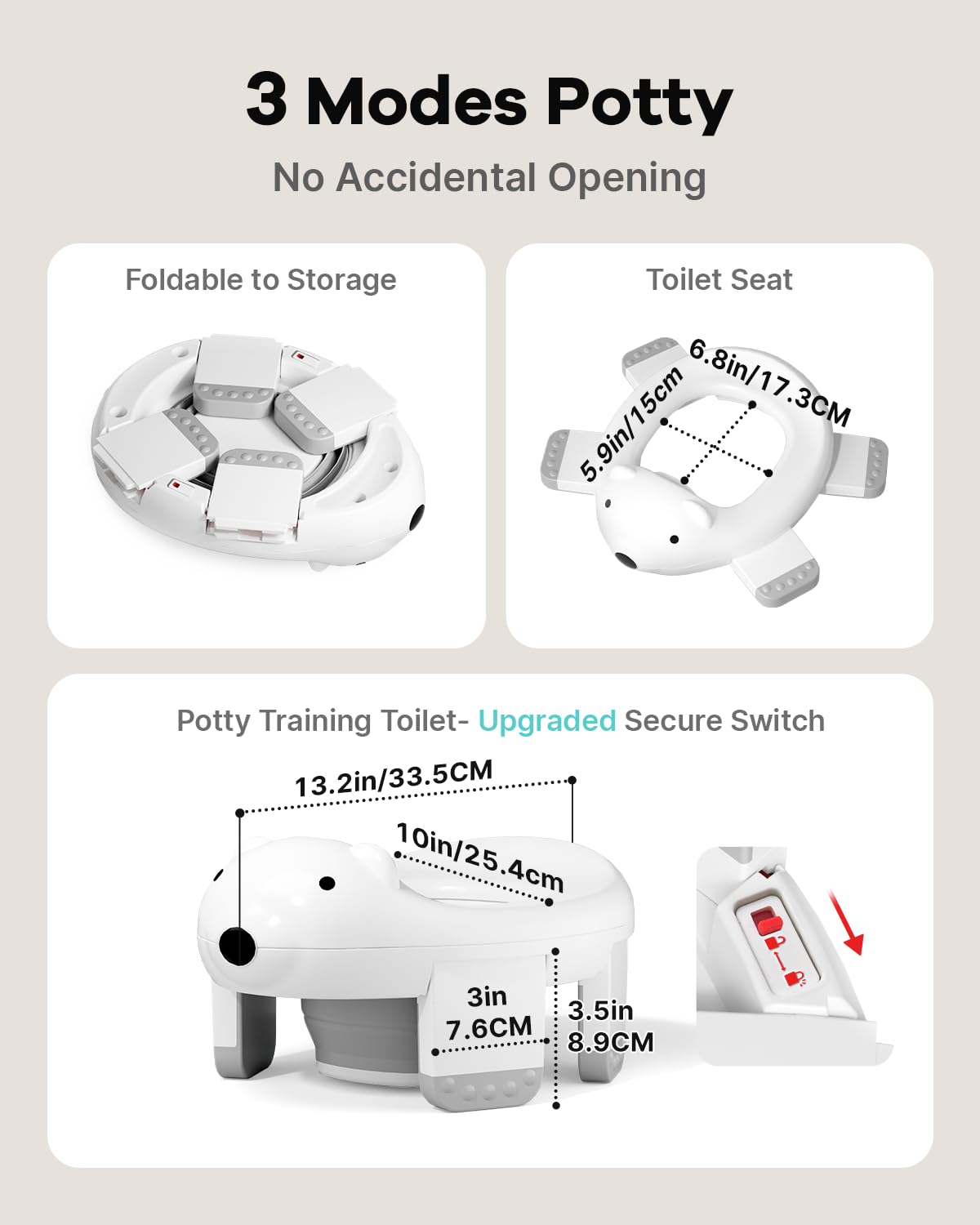 3 Modes Potty

No Accidental Opening

Foldable to Storage

Toilet Seat

6.8in/17.3CM

5.9in/15cm

Potty Training Toilet- Upgraded Secure Switch

13.2in/33.5CM

10in/25.4cm

3in
7.6CM

3.5in
8.9CM