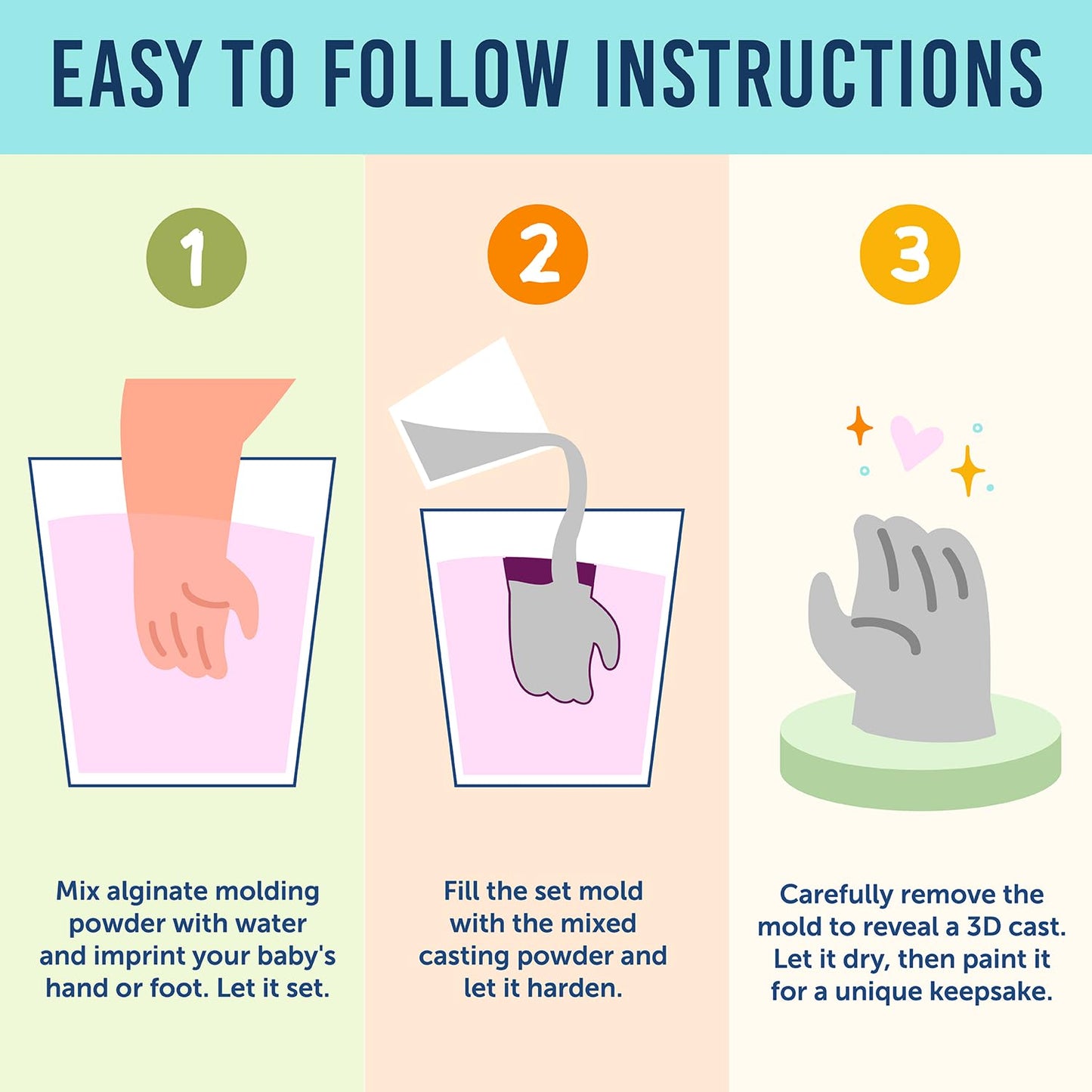 EASY TO FOLLOW INSTRUCTIONS

1

Mix alginate molding powder with water and imprint your baby's hand or foot. Let it set.

2

Fill the set mold with the mixed casting powder and let it harden.

3

Carefully remove the mold to reveal a 3D cast. Let it dry, then paint it for a unique keepsake.