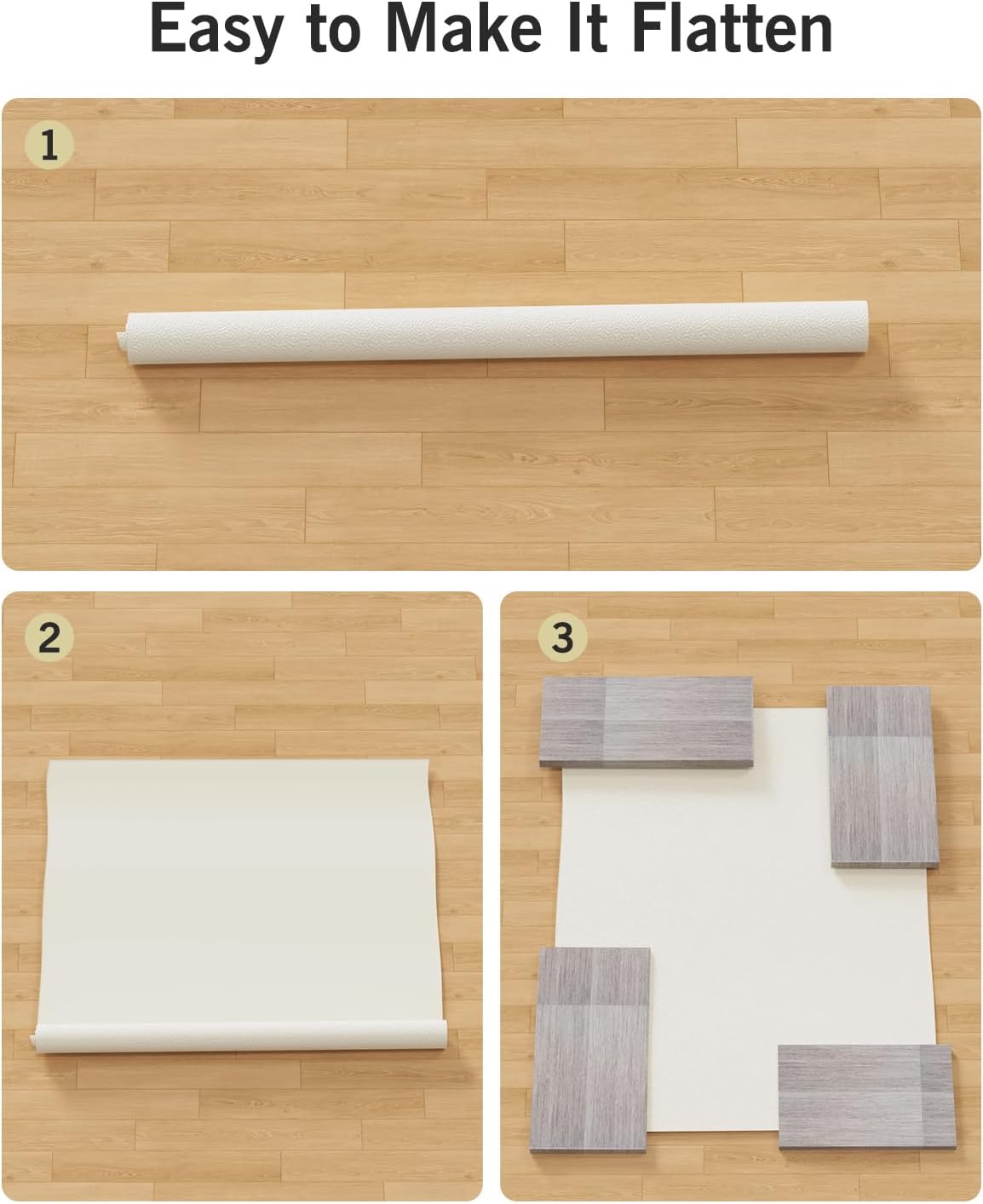 Easy to Make It Flatten

1

2

3