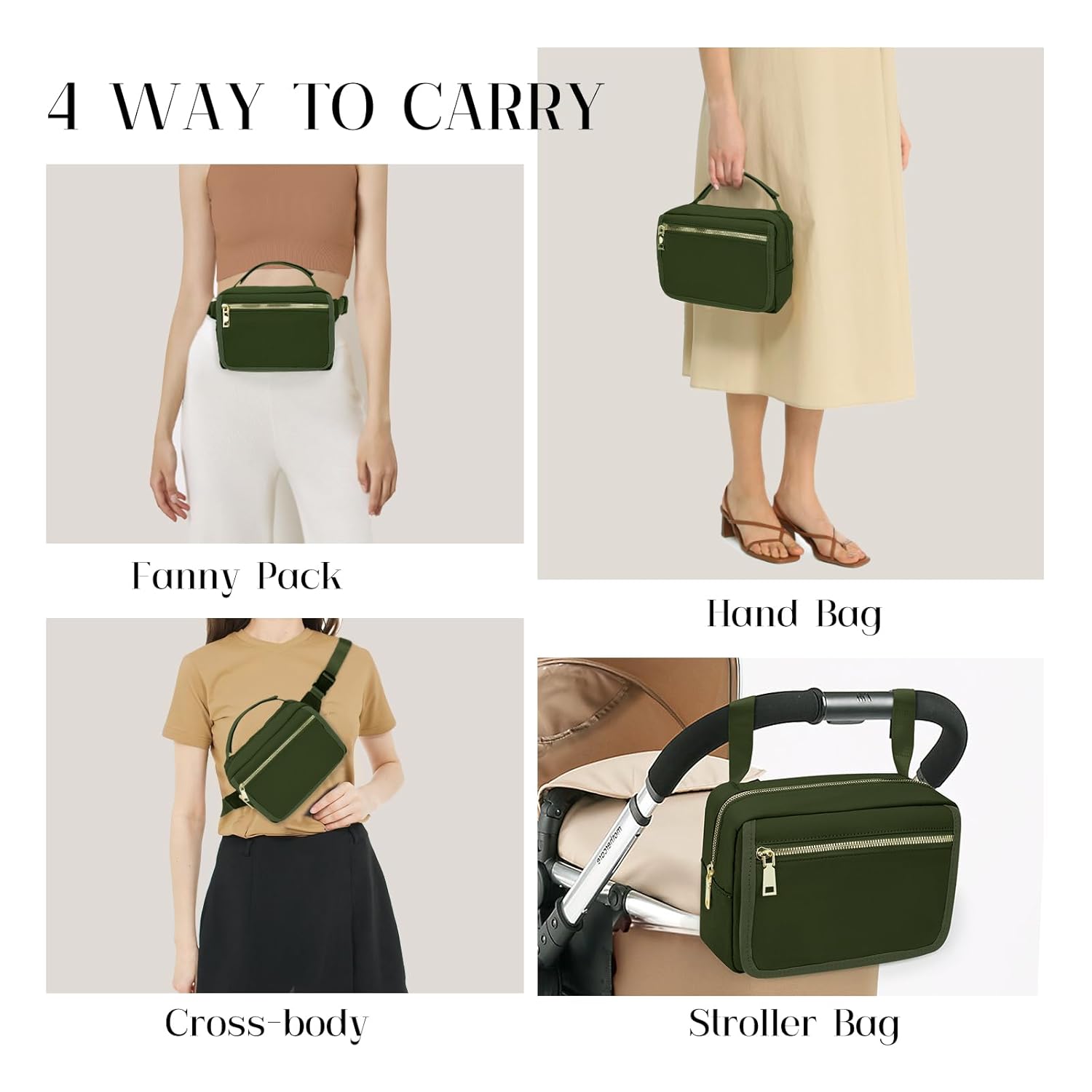 4 WAY TO CARRY

Fanny Pack

Hand Bag

Cross-body

Stroller Bag