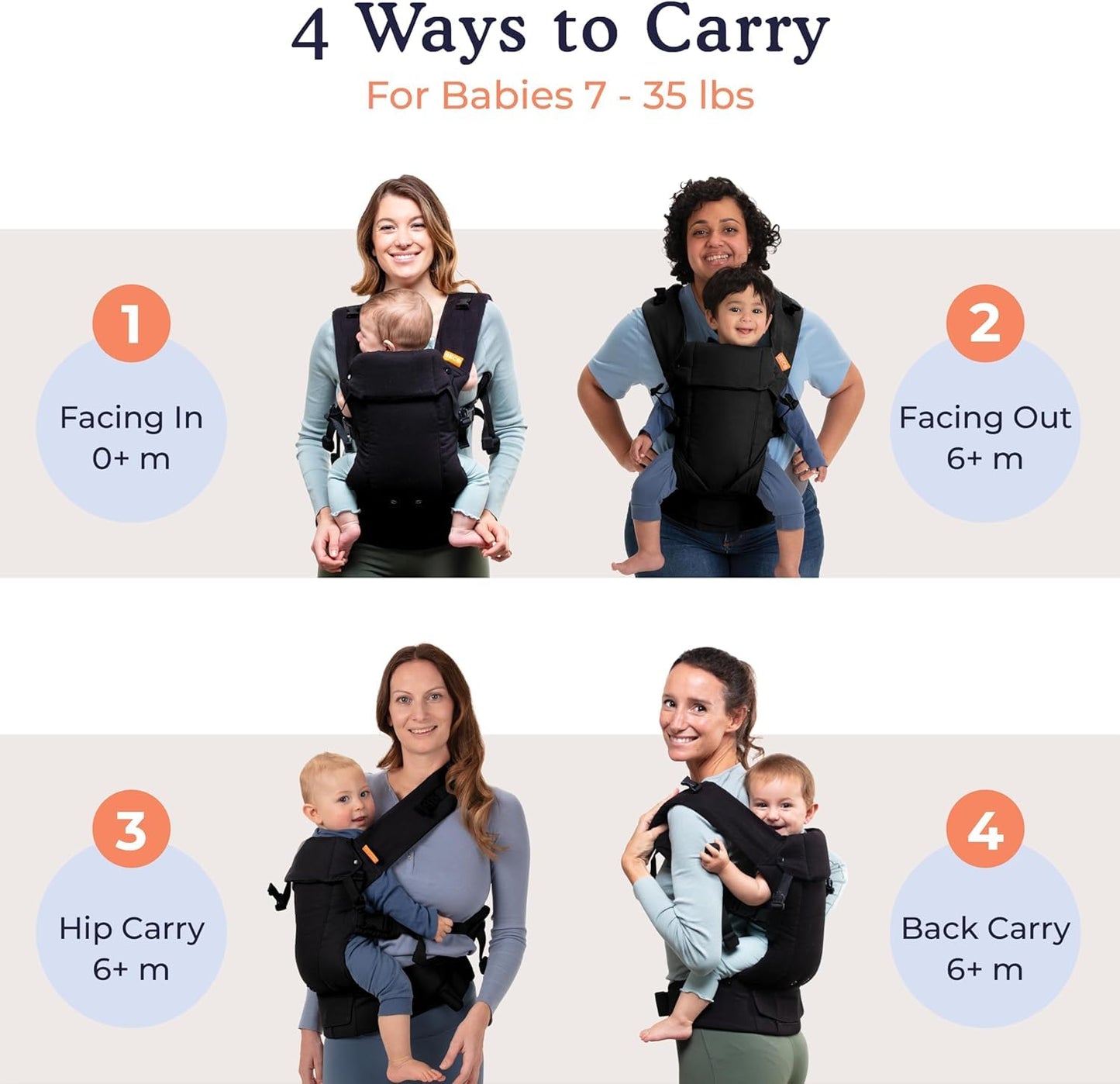 4 Ways to Carry

For Babies 7 - 35 lbs

1

Facing In
0+ m

2

Facing Out
6+ m

3

Hip Carry
6+ m

4

Back Carry
6+ m