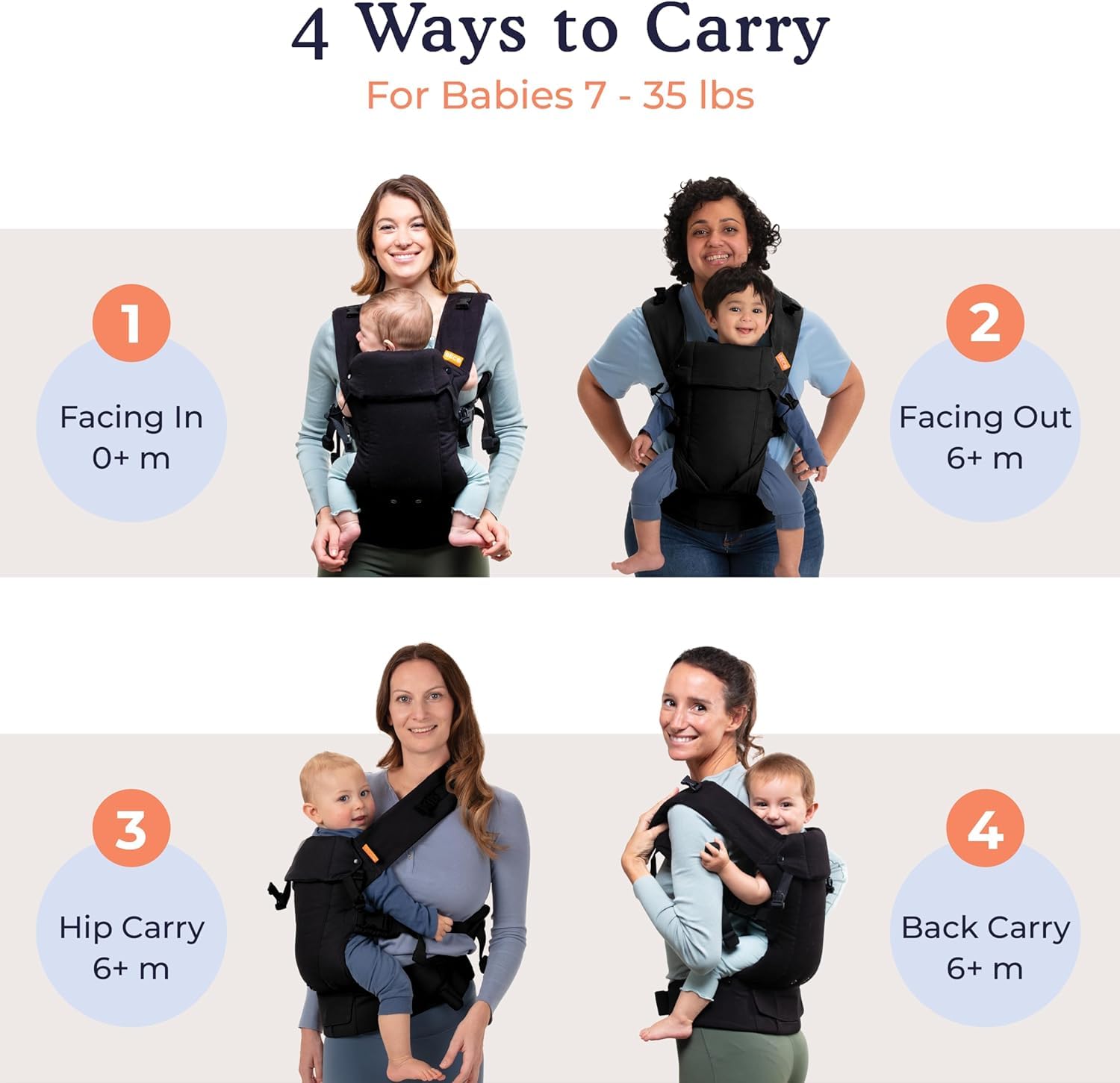 4 Ways to Carry
For Babies 7 - 35 lbs

1
Facing In
0+ m

2
Facing Out
6+ m

3
Hip Carry
6+ m

4
Back Carry
6+ m