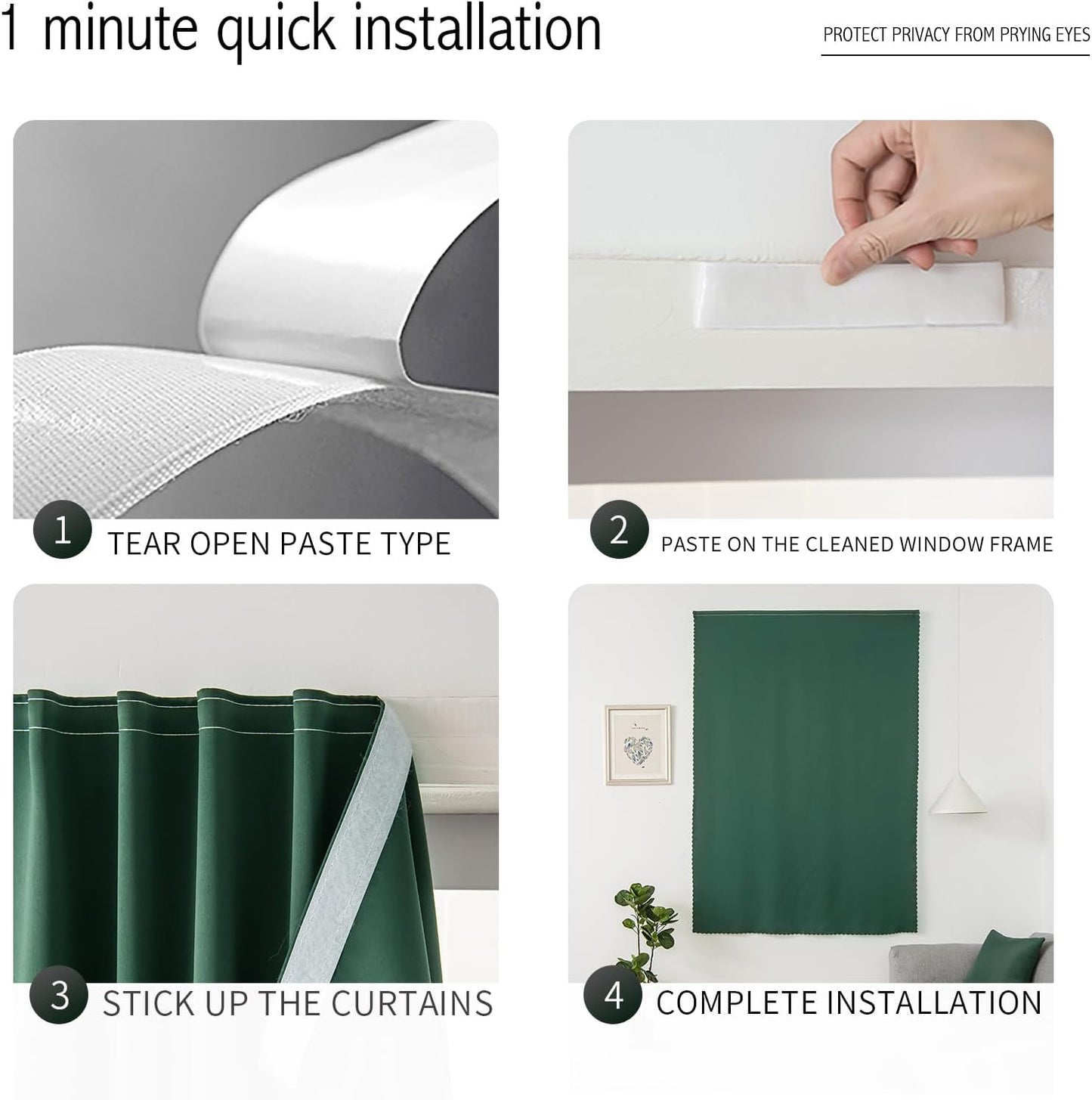 1 minute quick installation

PROTECT PRIVACY FROM PRYING EYES

1 TEAR OPEN PASTE TYPE

2 PASTE ON THE CLEANED WINDOW FRAME

3 STICK UP THE CURTAINS

4 COMPLETE INSTALLATION