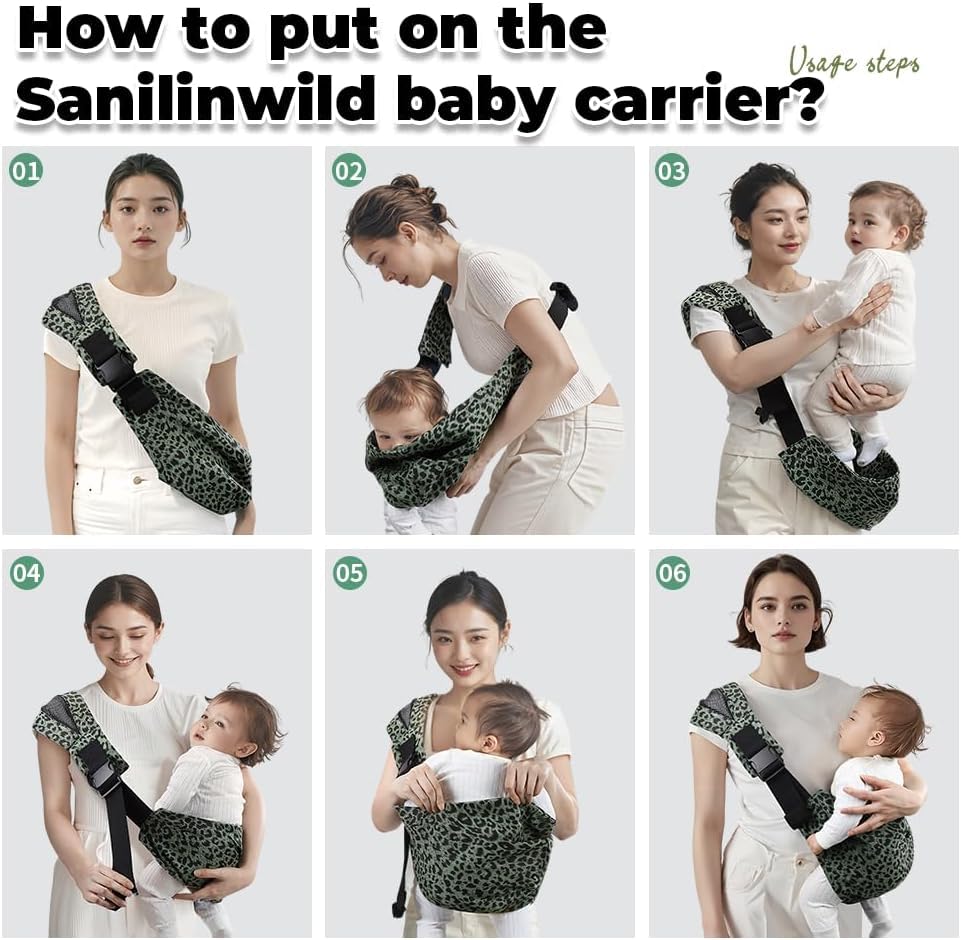 How to put on the Sanilinwild baby carrier?

Usage steps

01

02

03

04

05

06