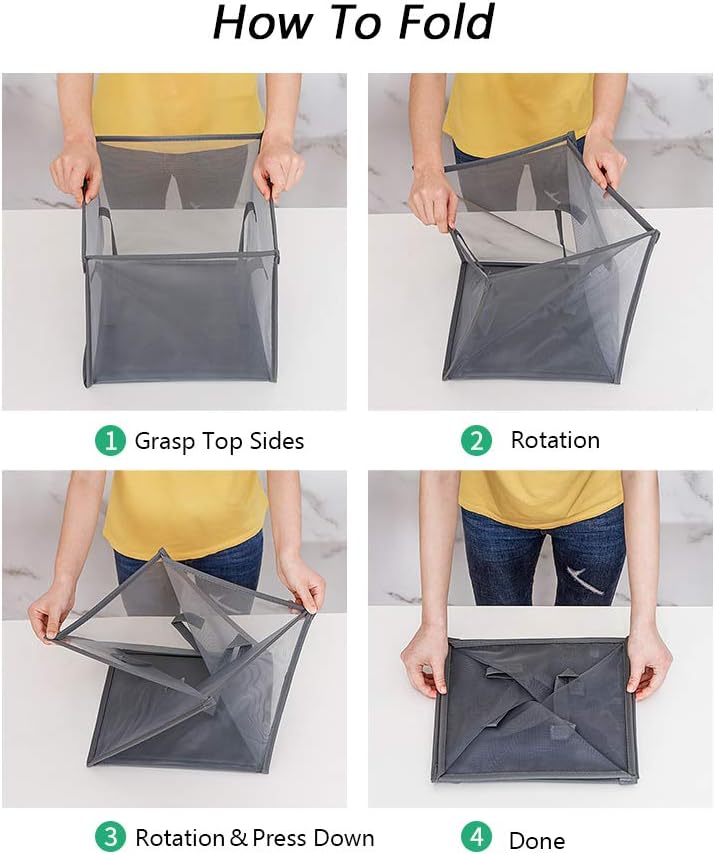 How To Fold

1 Grasp Top Sides

2 Rotation

3 Rotation & Press Down

4 Done