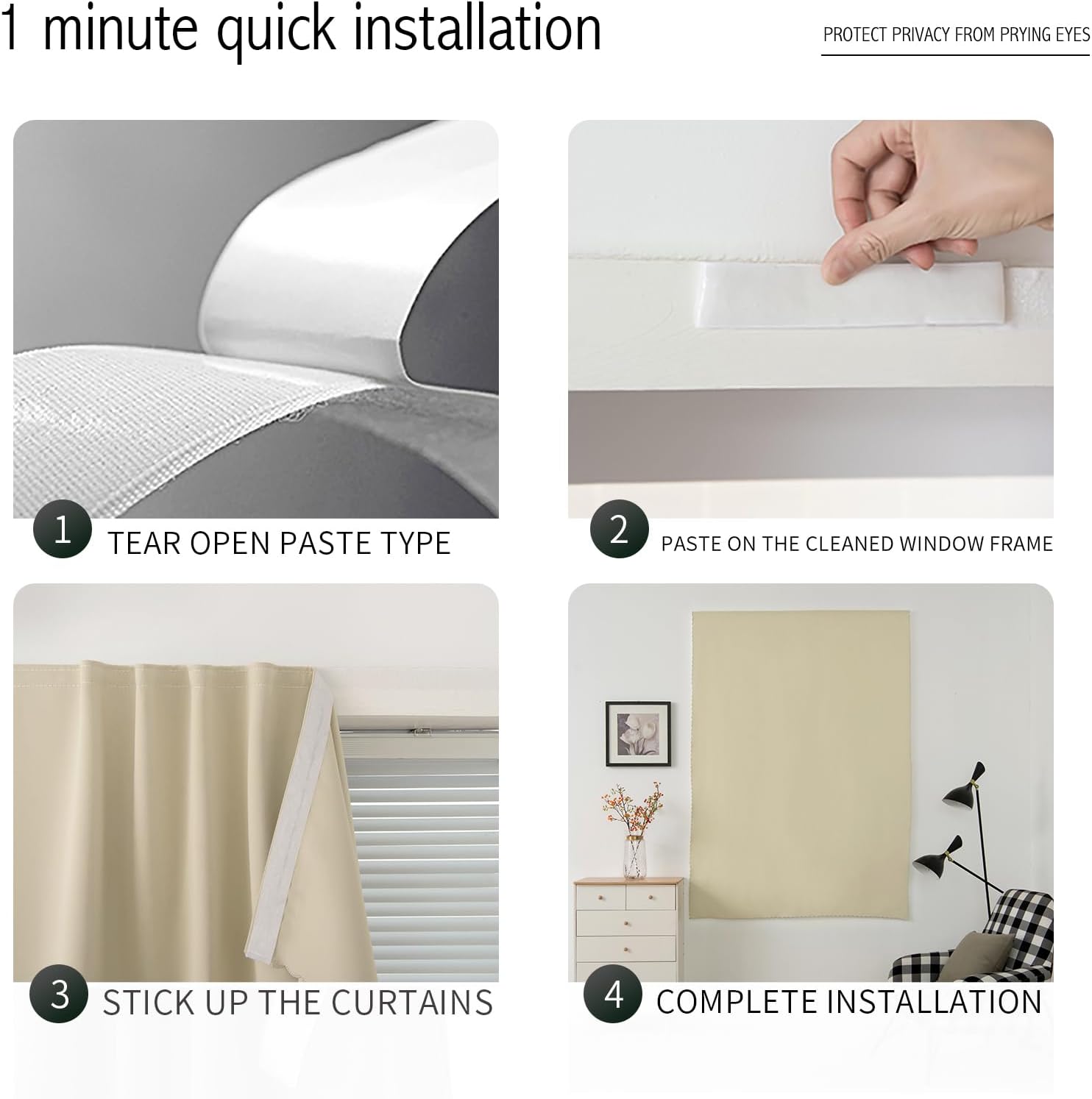 1 minute quick installation

PROTECT PRIVACY FROM PRYING EYES

1 TEAR OPEN PASTE TYPE

2 PASTE ON THE CLEANED WINDOW FRAME

3 STICK UP THE CURTAINS

4 COMPLETE INSTALLATION