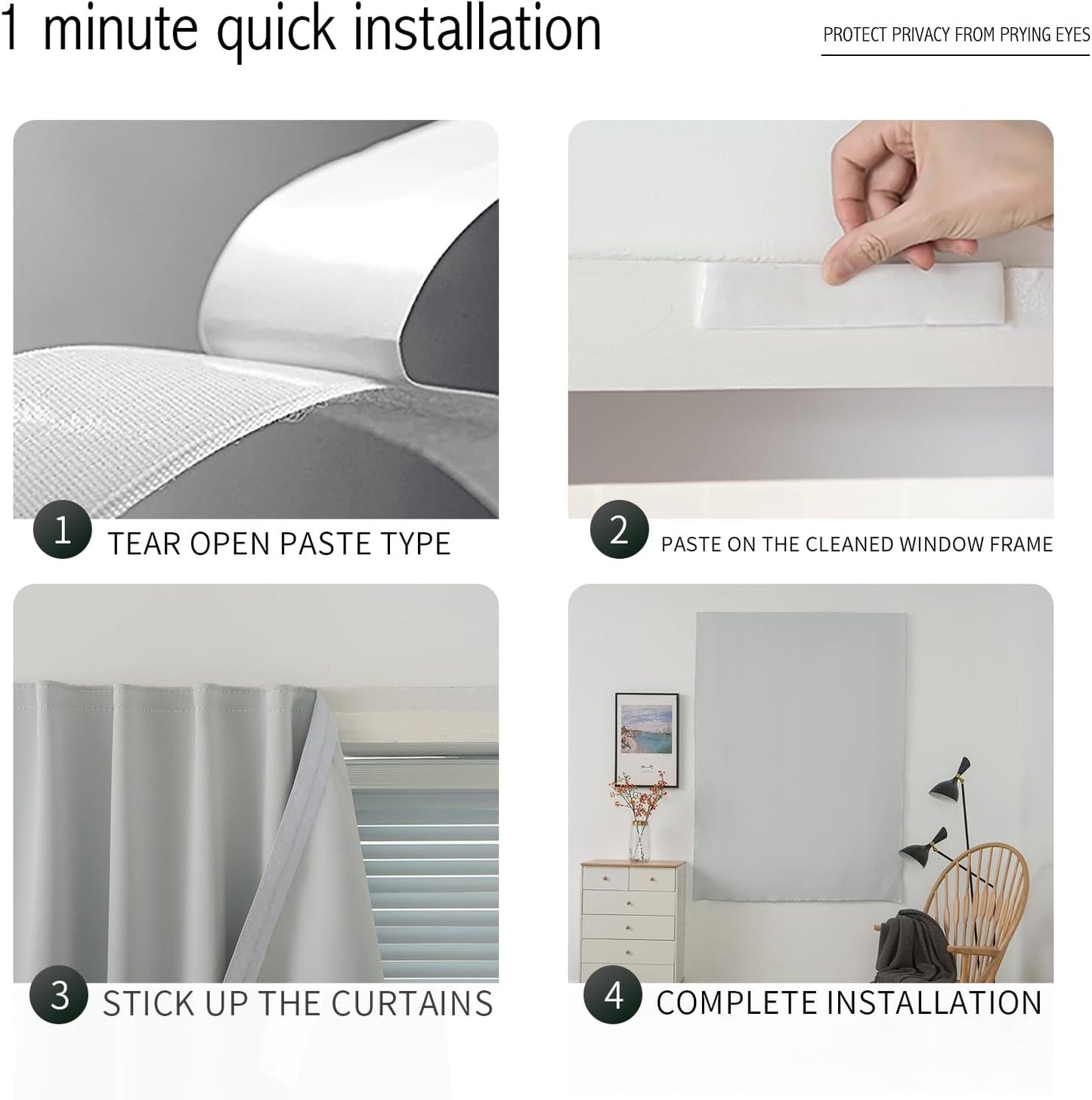 1 minute quick installation

PROTECT PRIVACY FROM PRYING EYES

1 TEAR OPEN PASTE TYPE

2 PASTE ON THE CLEANED WINDOW FRAME

3 STICK UP THE CURTAINS

4 COMPLETE INSTALLATION