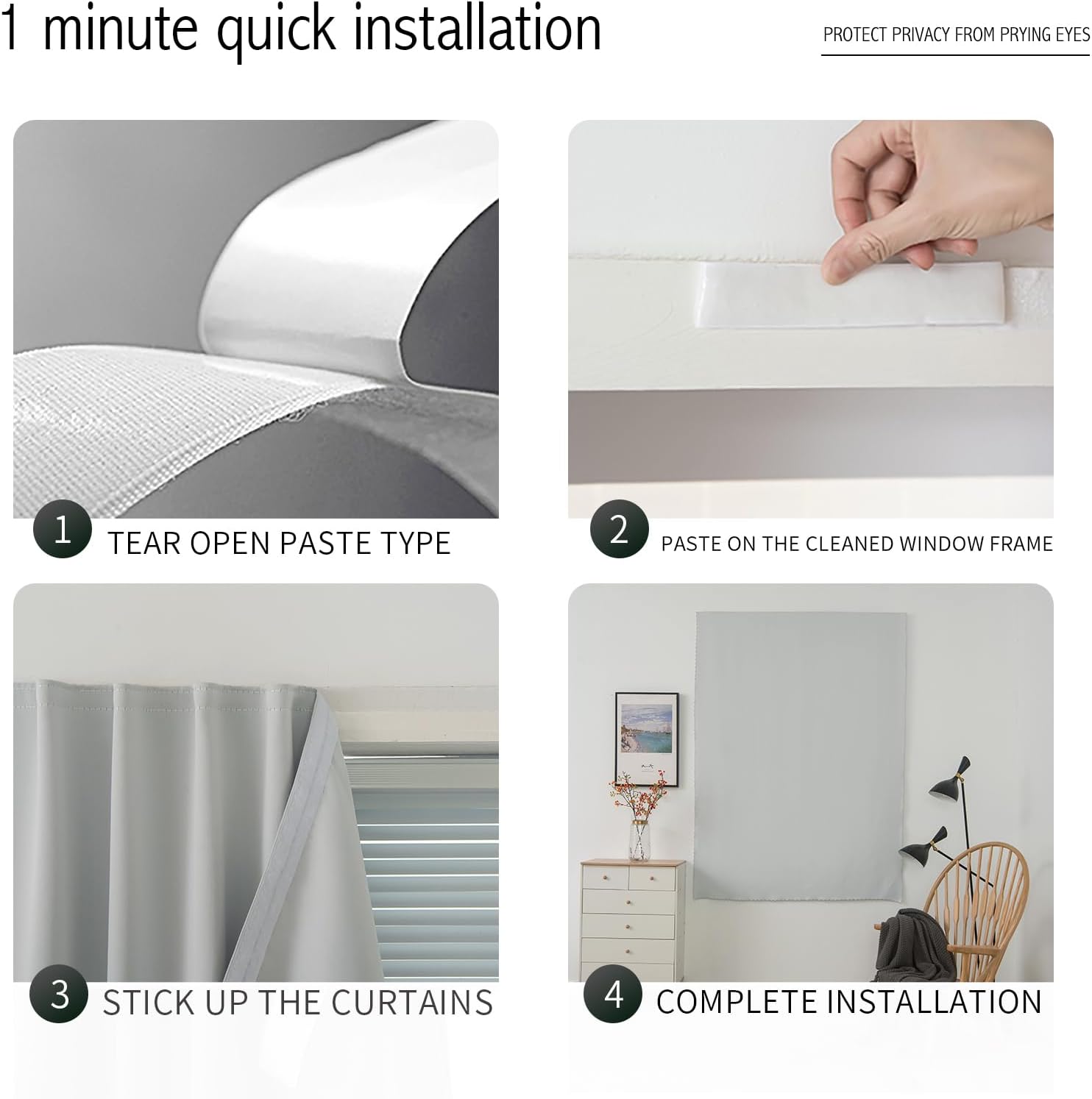 1 minute quick installation

PROTECT PRIVACY FROM PRYING EYES

1 TEAR OPEN PASTE TYPE

2 PASTE ON THE CLEANED WINDOW FRAME

3 STICK UP THE CURTAINS

4 COMPLETE INSTALLATION