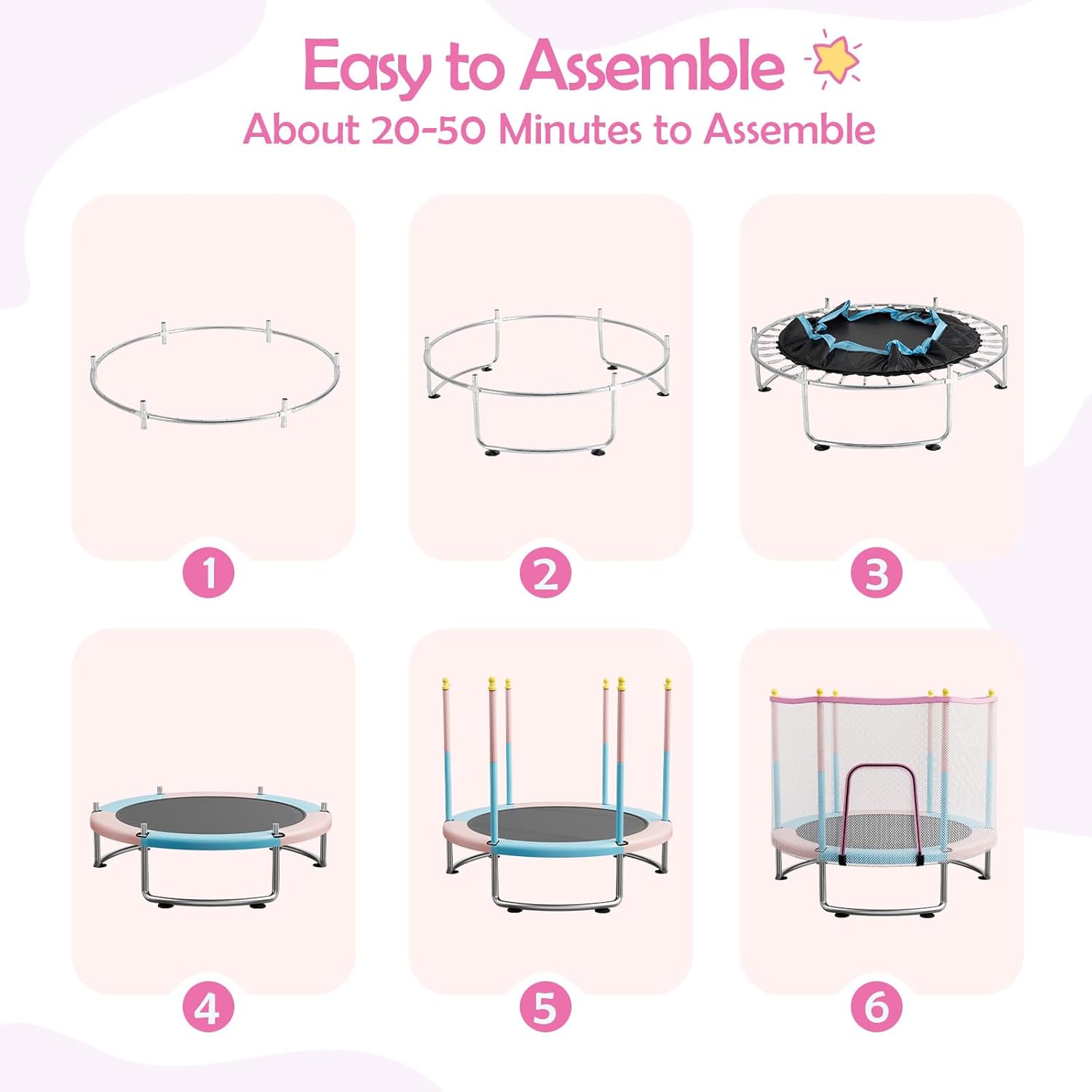 Easy to Assemble
About 20-50 Minutes to Assemble

1

2

3

4

5

6