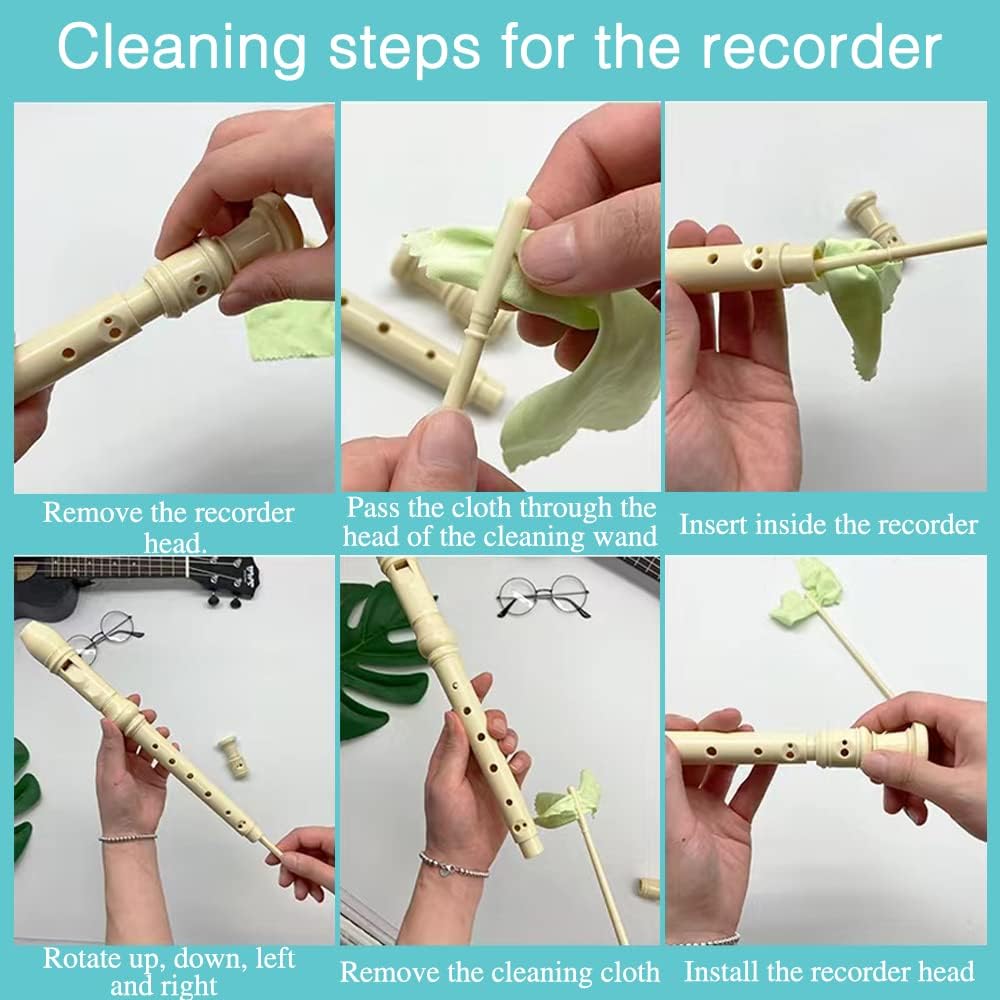 Cleaning steps for the recorder

Remove the recorder head.

Pass the cloth through the head of the cleaning wand

Insert inside the recorder

Rotate up, down, left and right

Remove the cleaning cloth

Install the recorder head