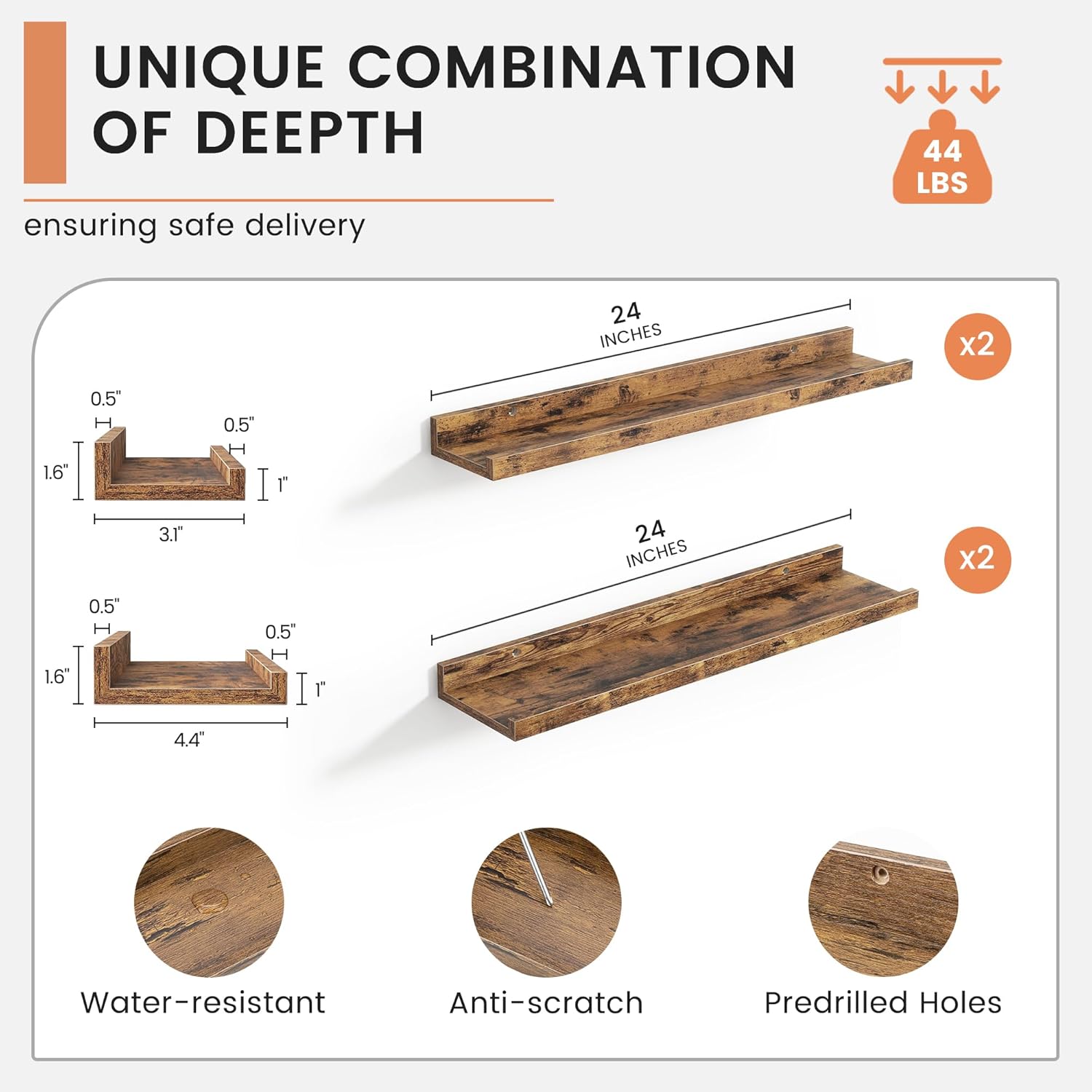 UNIQUE COMBINATION OF DEEPTH

44 LBS

ensuring safe delivery

0.5"
0.5"
1.6"
1"
3.1"

24 INCHES

x2

0.5"
0.5"
1.6"
1"
4.4"

24 INCHES

x2

Water-resistant

Anti-scratch

Predrilled Holes