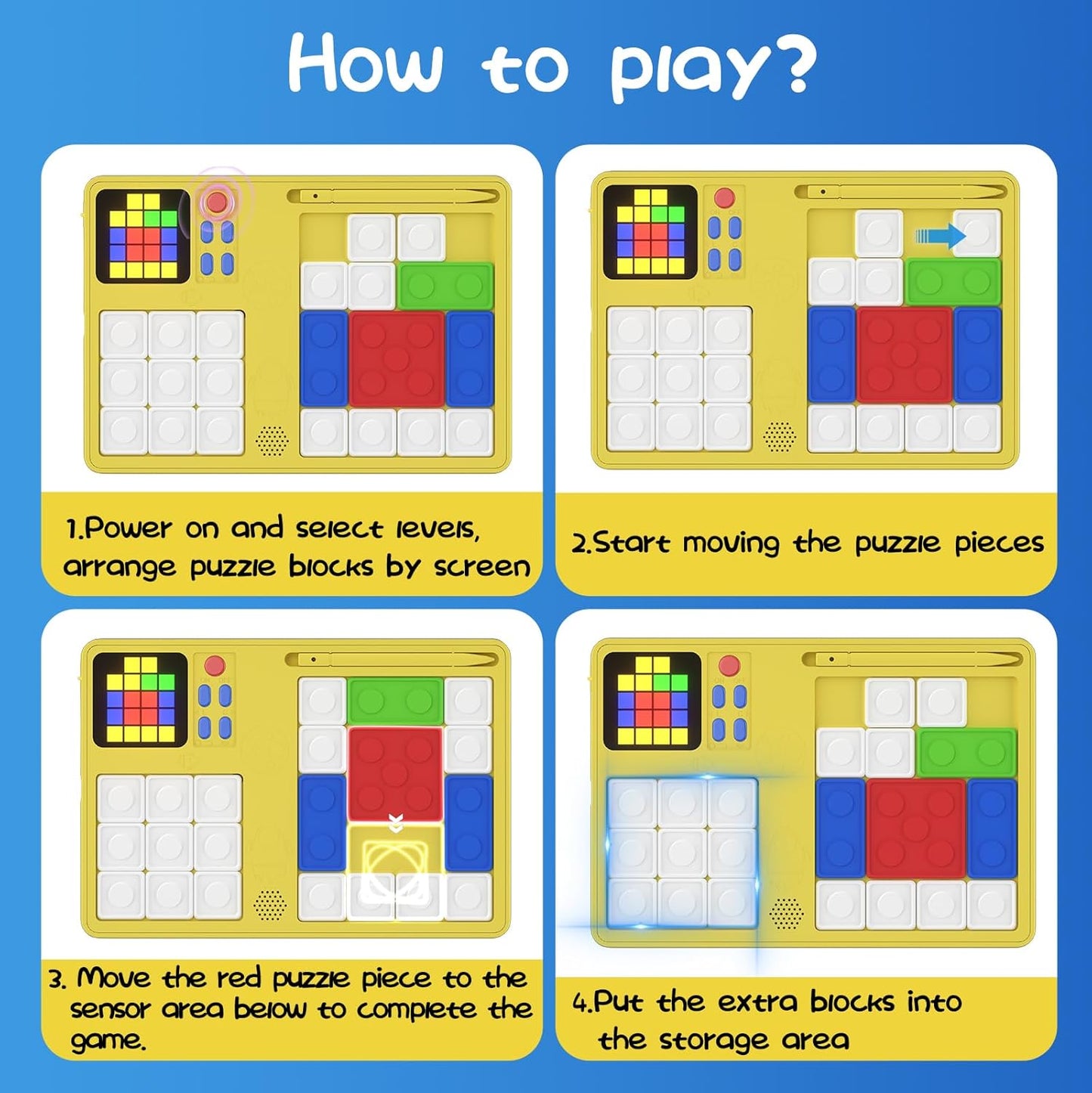 How to play?

1.Power on and select levels, arrange puzzle blocks by screen

2.Start moving the puzzle pieces

3. Move the red puzzle piece to the sensor area below to complete the game.

4.Put the extra blocks into the storage area