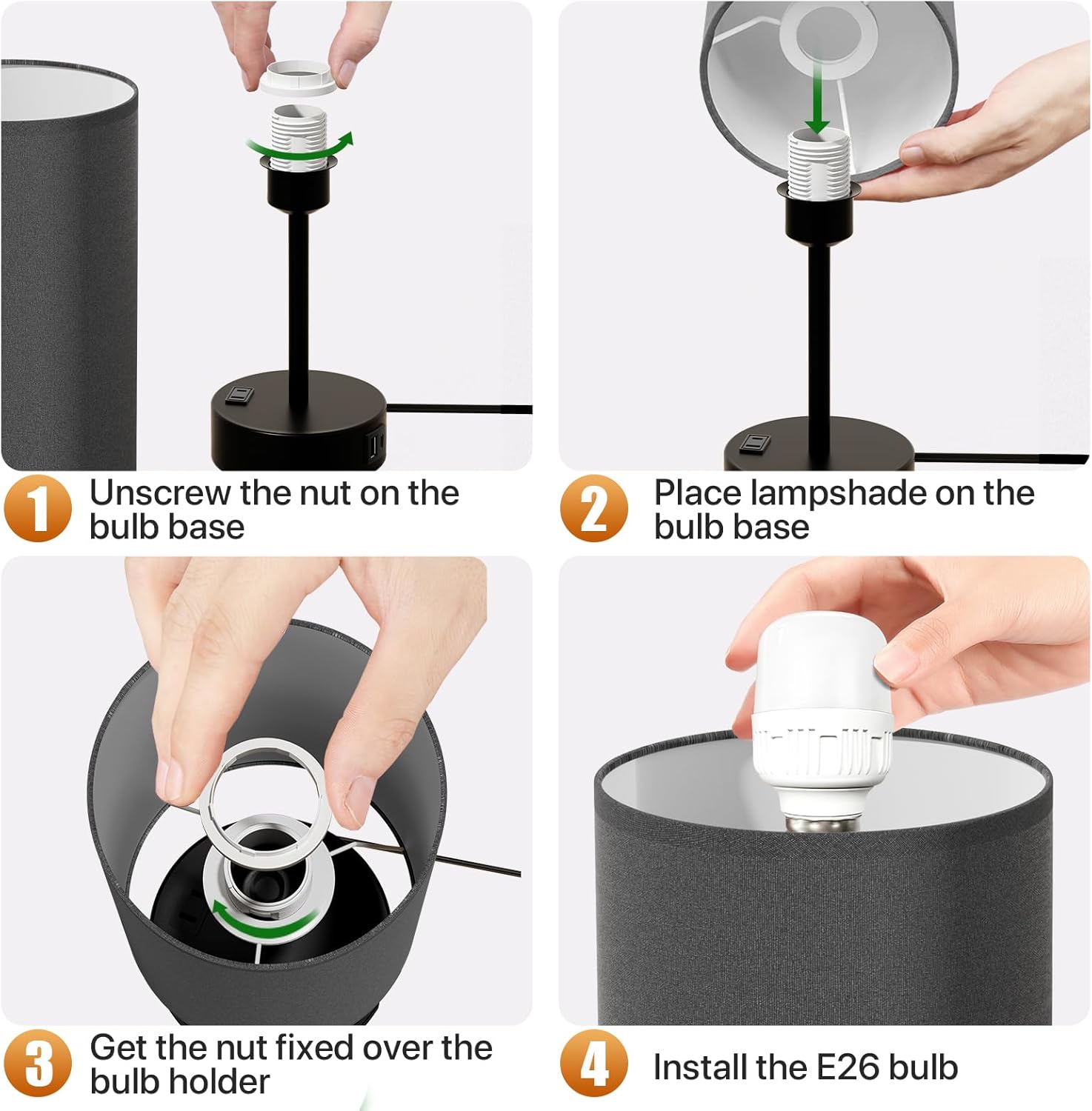 1 Unscrew the nut on the bulb base

2 Place lampshade on the bulb base

3 Get the nut fixed over the bulb holder

4 Install the E26 bulb