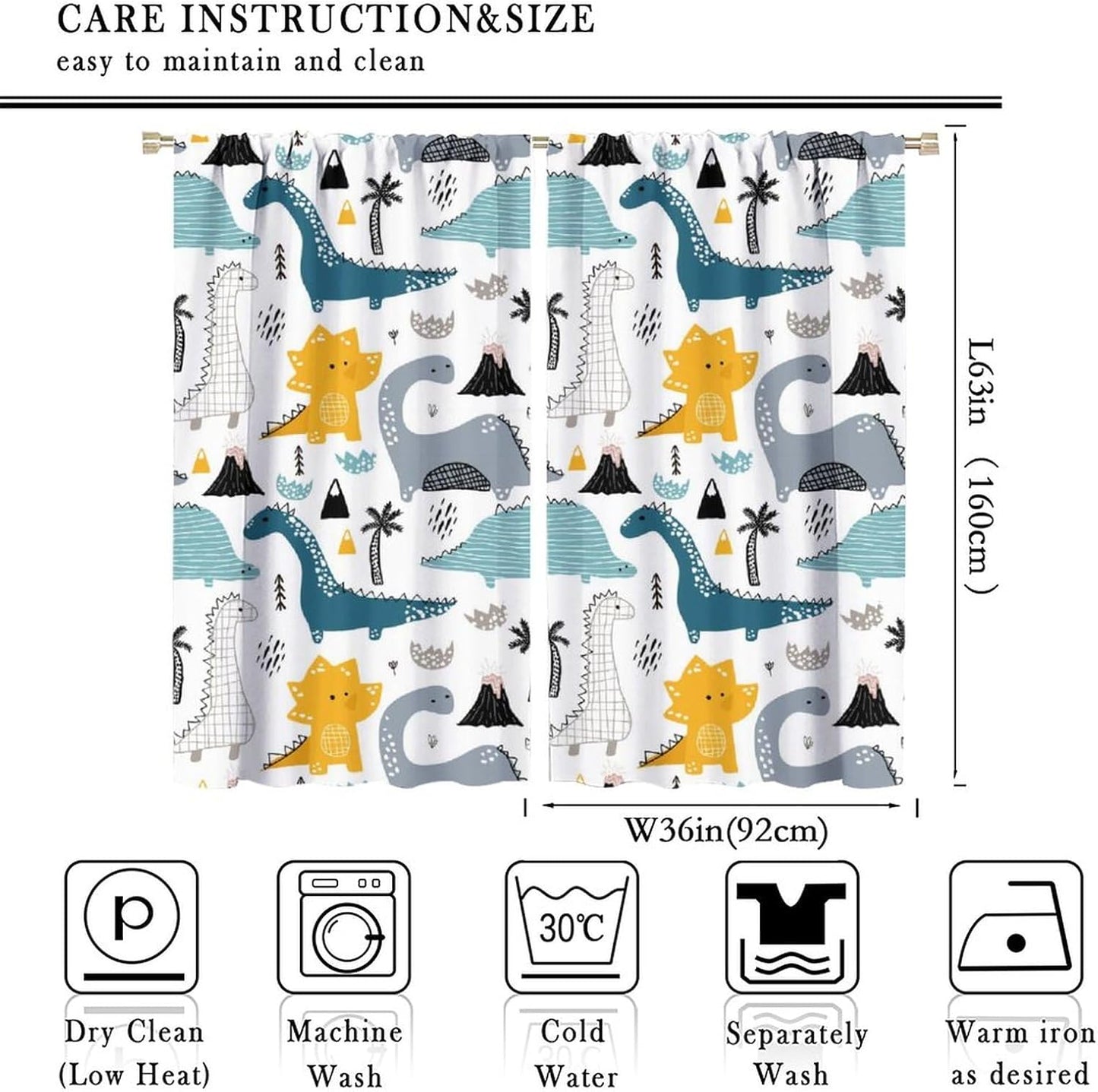 CARE INSTRUCTION&SIZE
easy to maintain and clean

L63in (160cm)

W36in(92cm)

P

30℃

Dry Clean
(Low Heat)

Machine
Wash

Cold
Water

Separately
Wash

Warm iron
as desired