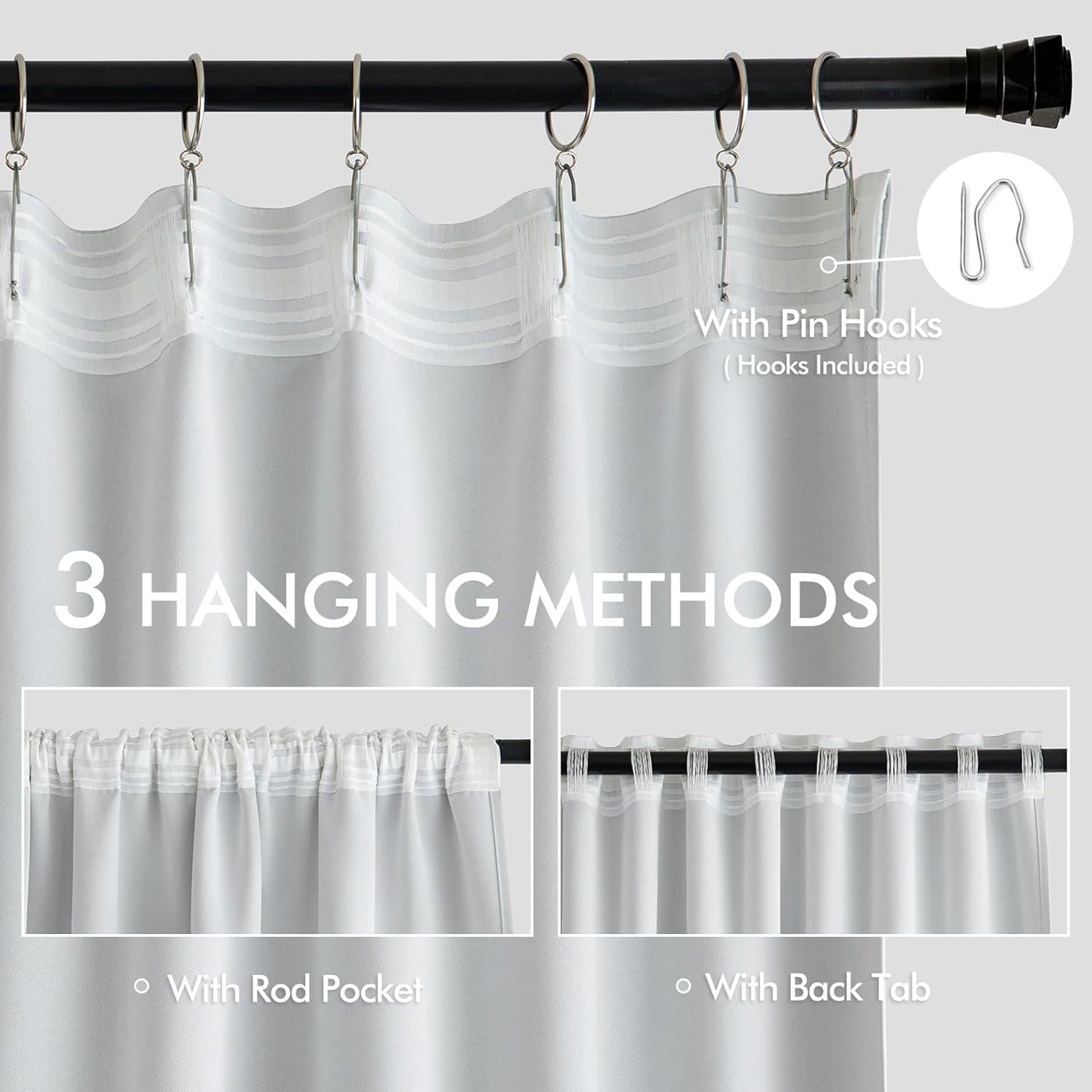 With Pin Hooks
( Hooks Included )

3 HANGING METHODS

With Rod Pocket

With Back Tab