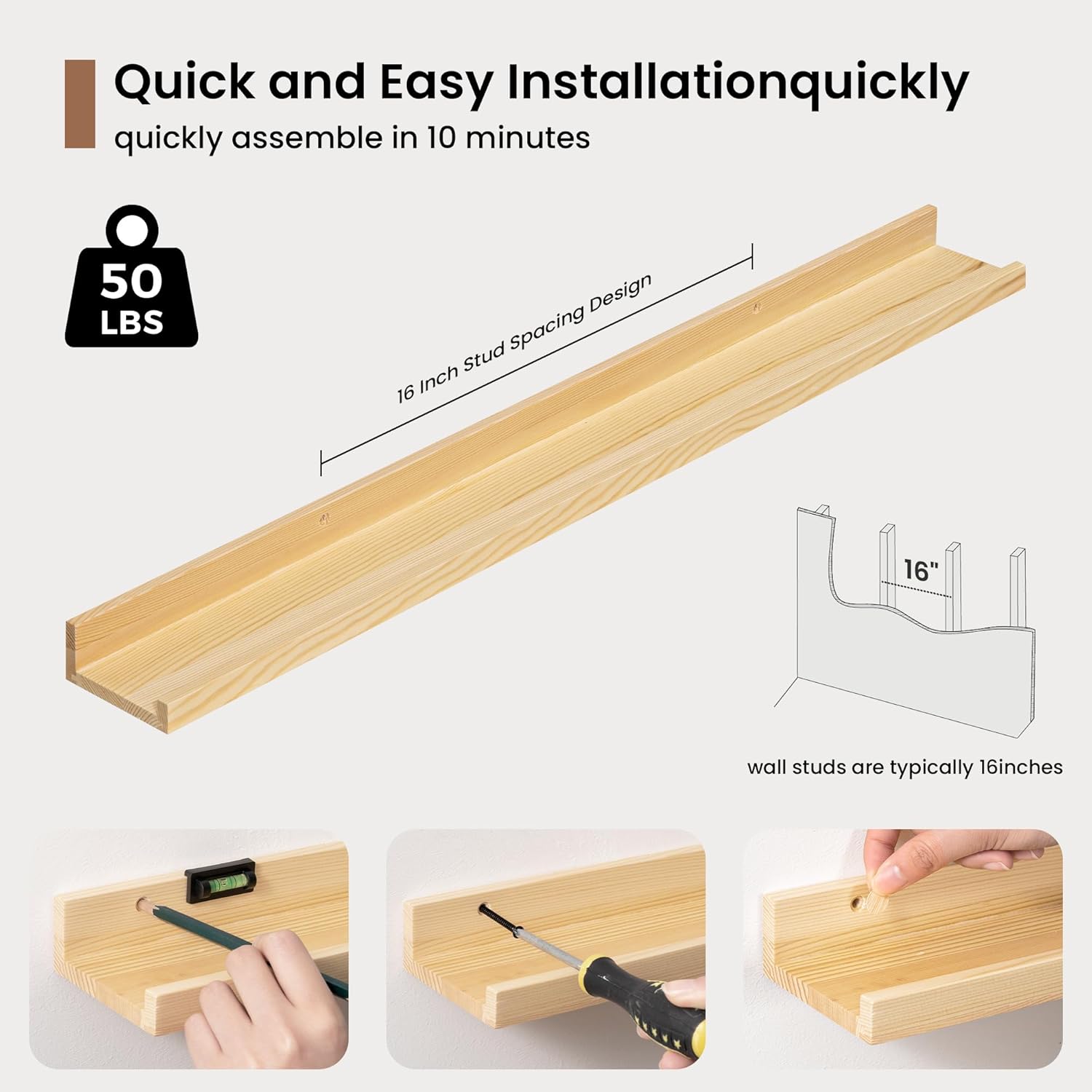 Quick and Easy Installationquickly
quickly assemble in 10 minutes

50
LBS

16 Inch Stud Spacing Design

16"

wall studs are typically 16inches