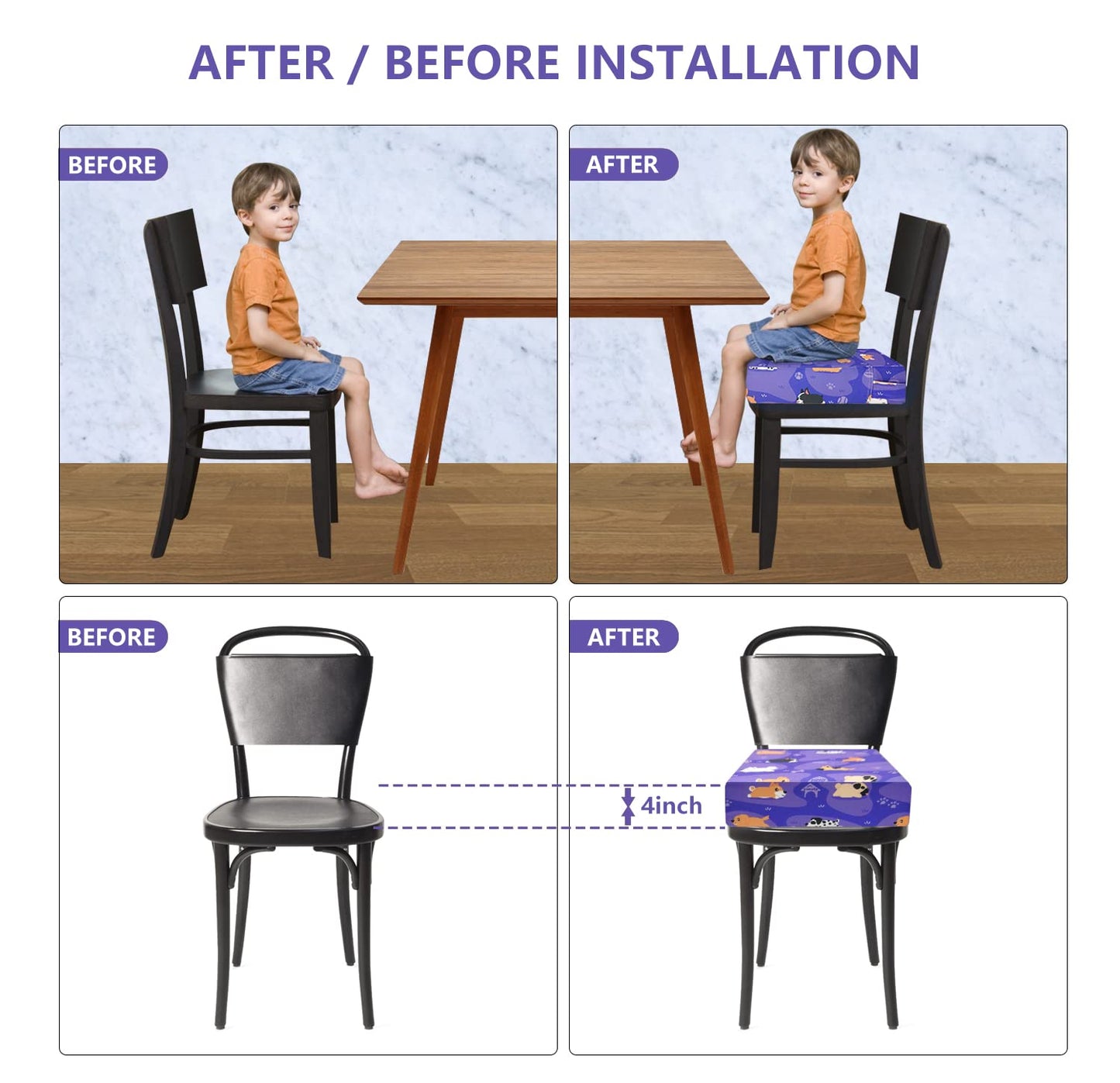 AFTER / BEFORE INSTALLATION

BEFORE

AFTER

BEFORE

AFTER

4inch