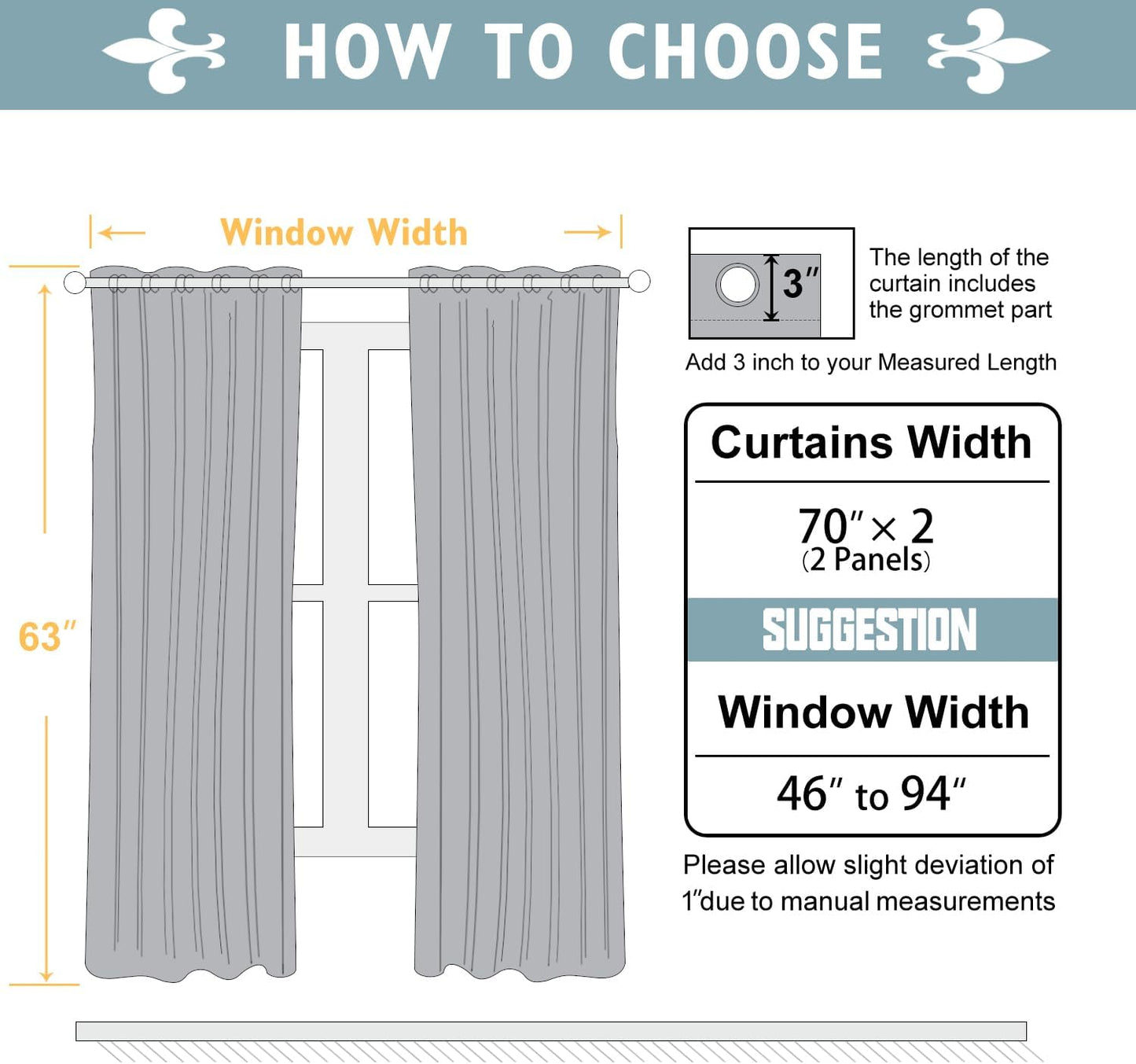 HOW TO CHOOSE

Window Width

63″

3″

The length of the curtain includes the grommet part

Add 3 inch to your Measured Length

Curtains Width

70″ × 2
(2 Panels)

SUGGESTION

Window Width

46″ to 94″

Please allow slight deviation of 1″due to manual measurements