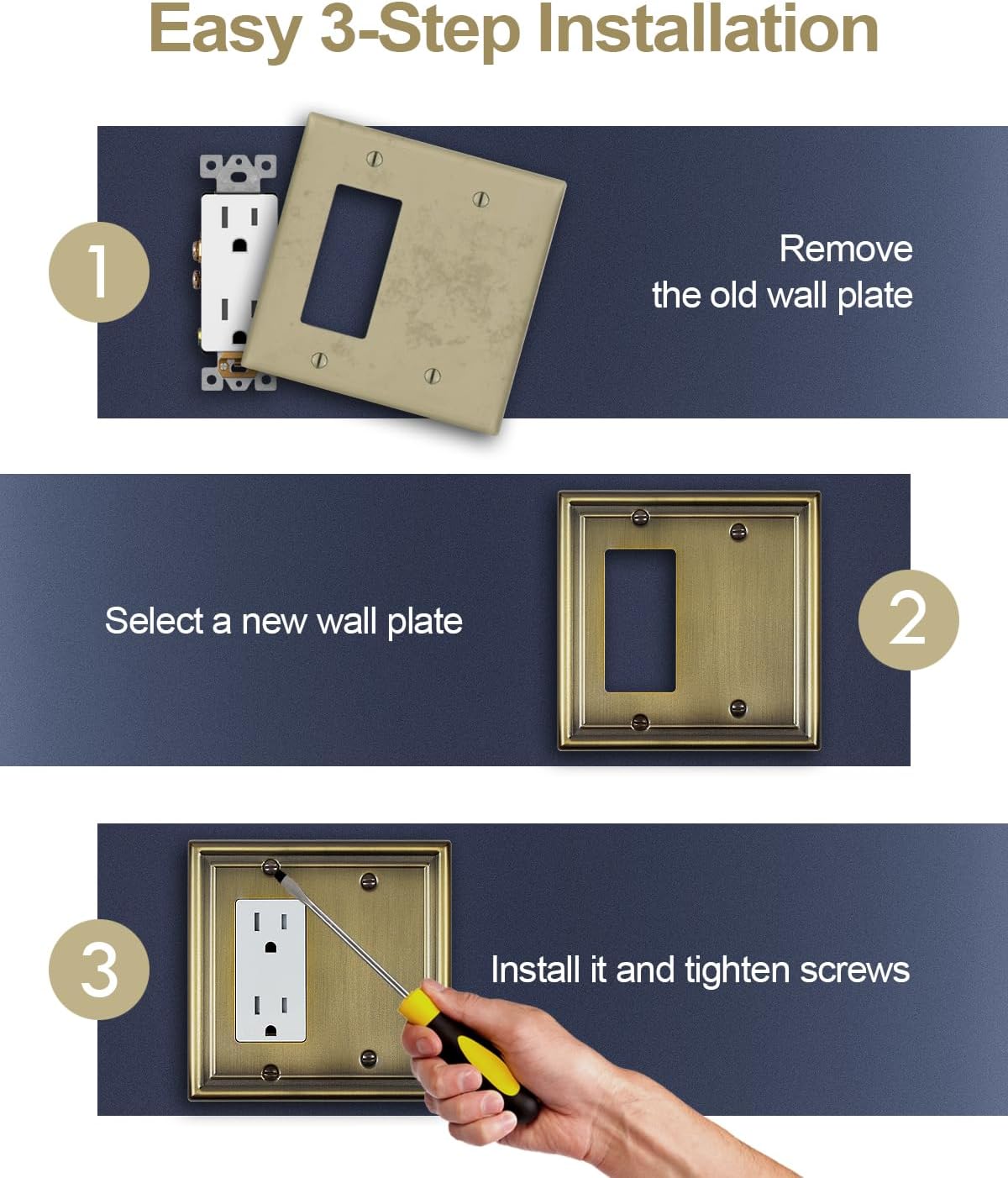 Easy 3-Step Installation

1

Remove the old wall plate

Select a new wall plate

2

3

Install it and tighten screws