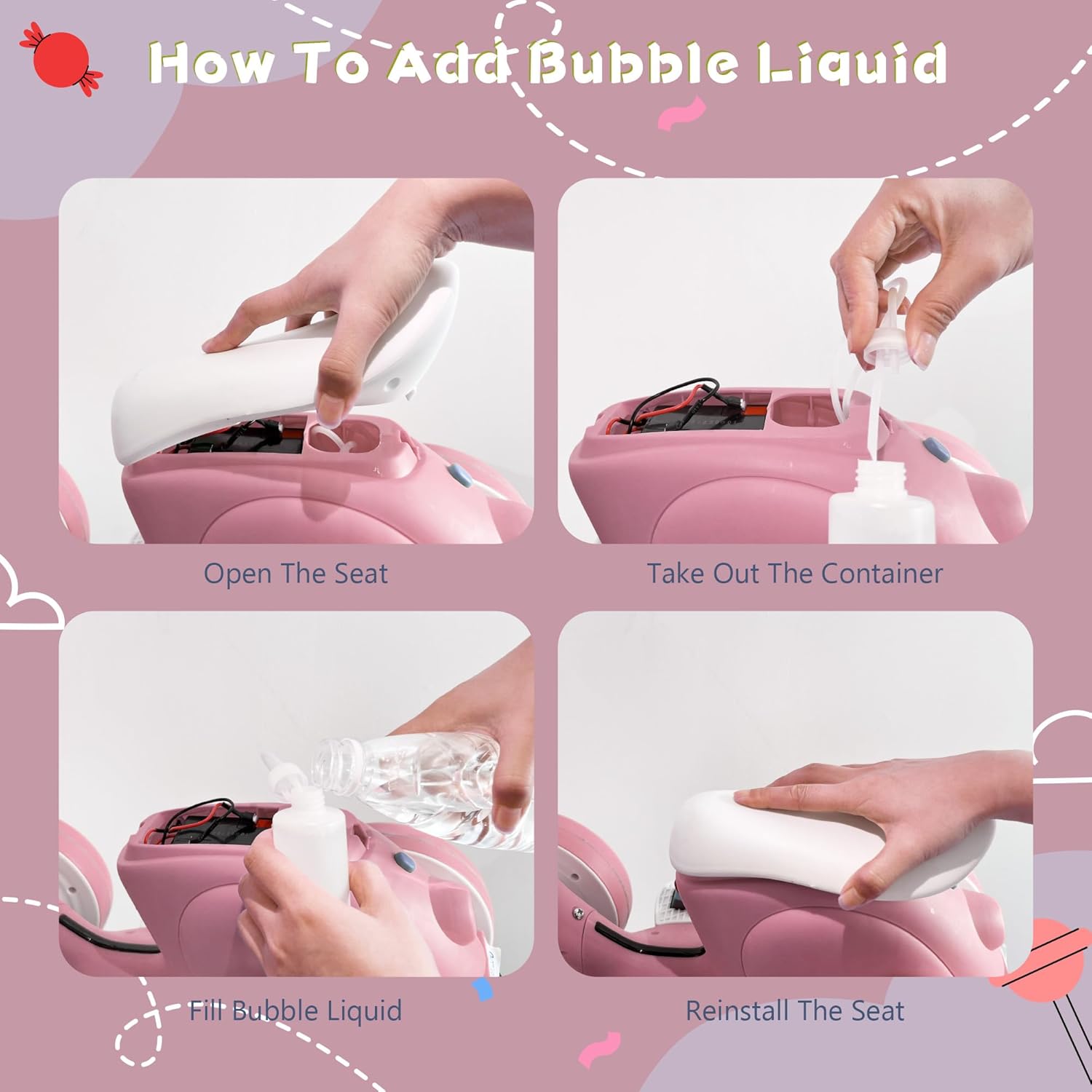 How To Add Bubble Liquid

Open The Seat

Take Out The Container

Fill Bubble Liquid

Reinstall The Seat