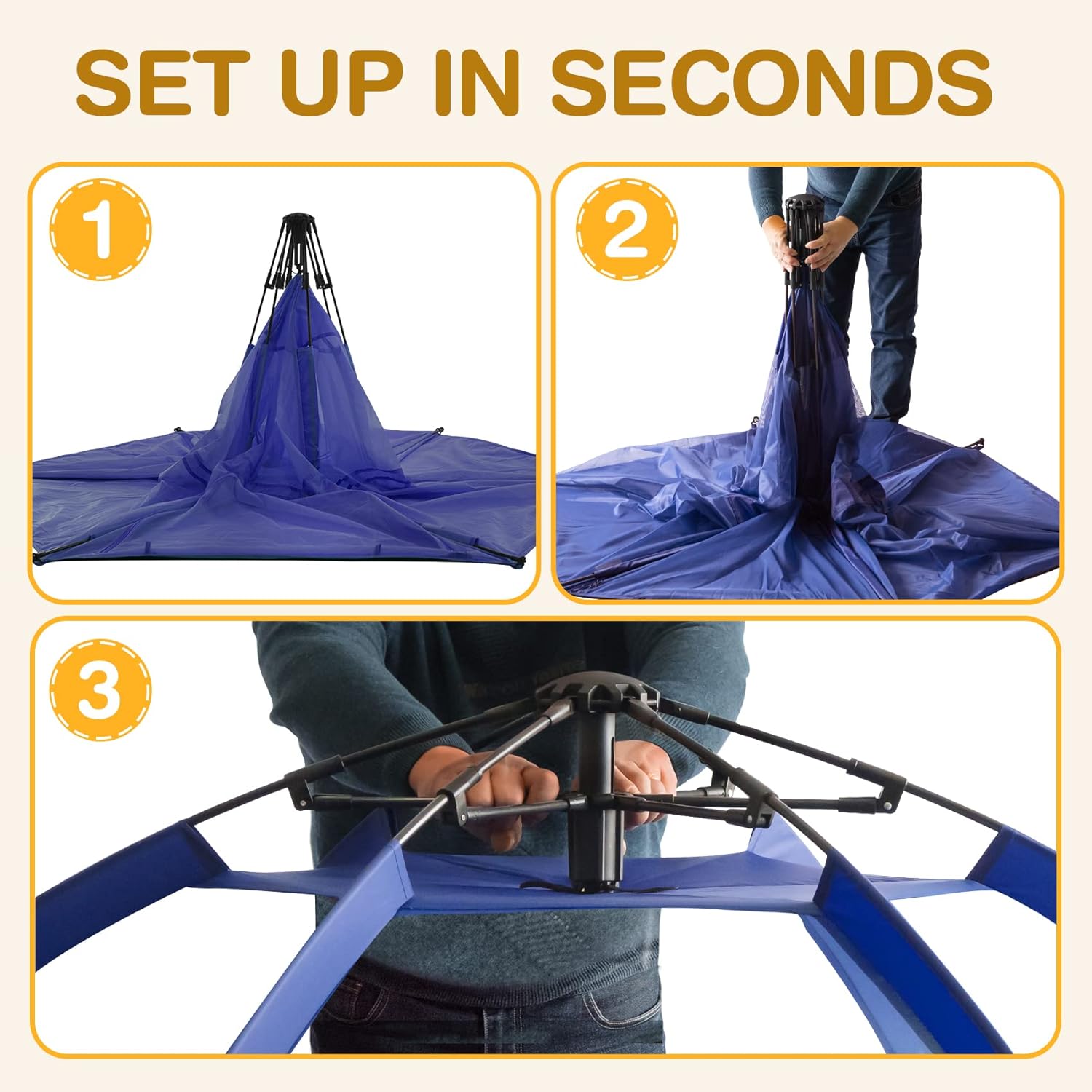 SET UP IN SECONDS

1

2

3