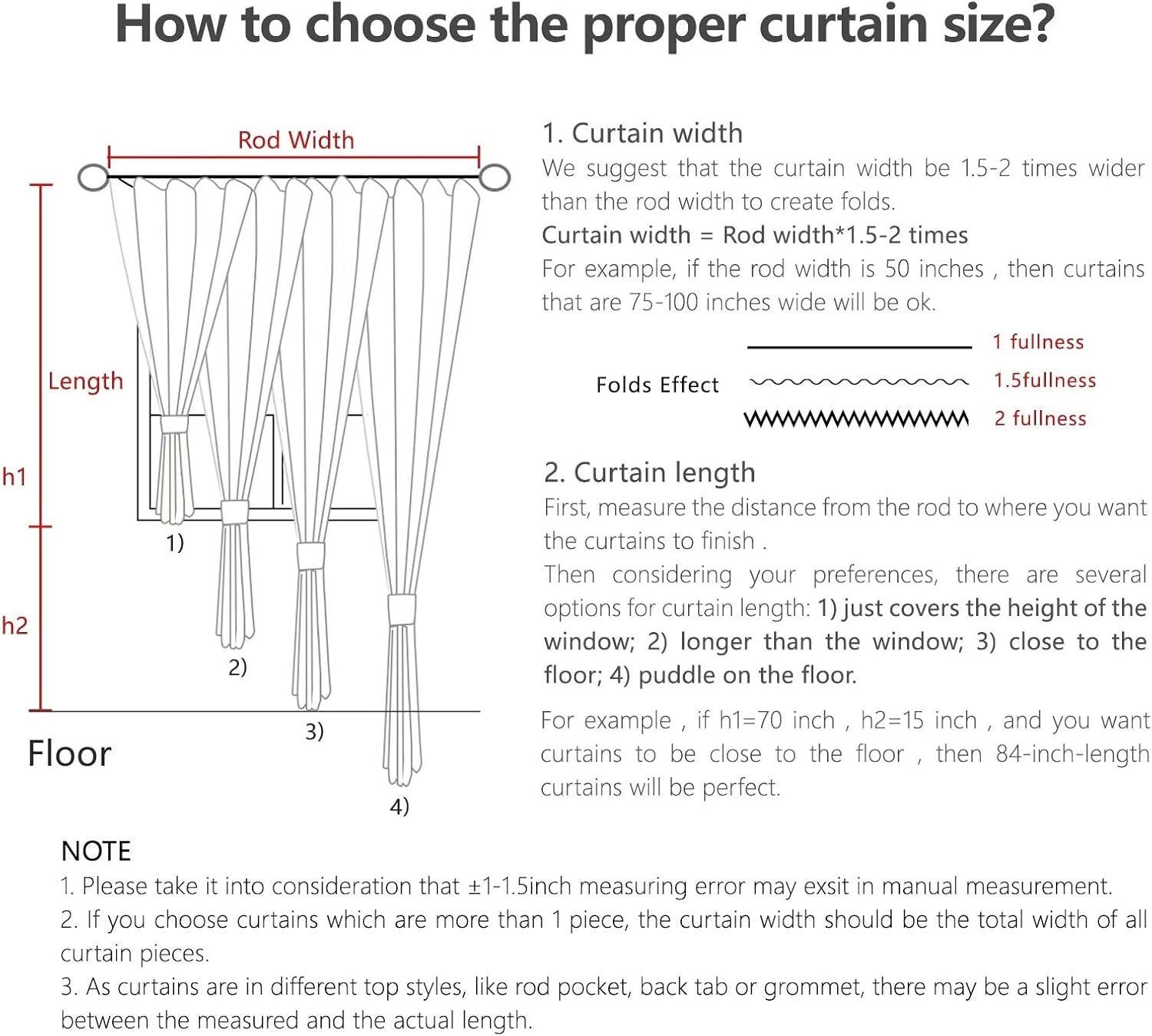 How to choose the proper curtain size?

Rod Width

Length

h1

h2

1)

2)

3)

4)

Floor

1. Curtain width

We suggest that the curtain width be 1.5-2 times wider than the rod width to create folds.

Curtain width = Rod width*1.5-2 times

For example, if the rod width is 50 inches , then curtains that are 75-100 inches wide will be ok.

Folds Effect

1 fullness

1.5fullness

2 fullness

2. Curtain length

First, measure the distance from the rod to where you want the curtains to finish .

Then considering your preferences, there are several options for curtain length: 1) just covers the height of the window; 2) longer than the window; 3) close to the floor; 4) puddle on the floor.

For example , if h1=70 inch , h2=15 inch , and you want curtains to be close to the floor , then 84-inch-length curtains will be perfect.

NOTE

1. Please take it into consideration that ±1-1.5inch measuring error may exsit in manual measurement.

2. If you choose curtains which are more than 1 piece, the curtain width should be the total width of all curtain pieces.

3. As curtains are in different top styles, like rod pocket, back tab or grommet, there may be a slight error between the measured and the actual length.