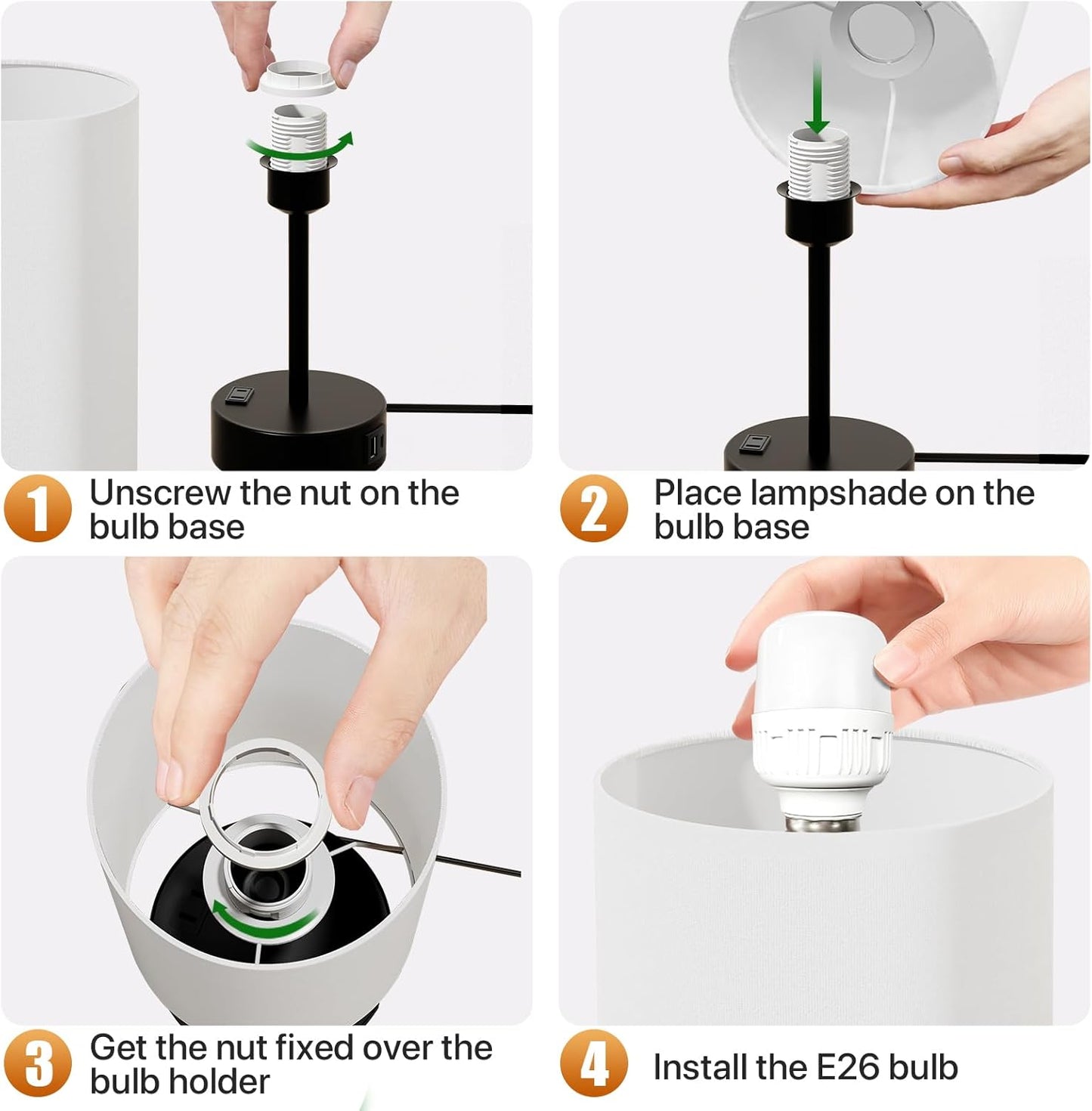 1 Unscrew the nut on the bulb base

2 Place lampshade on the bulb base

3 Get the nut fixed over the bulb holder

4 Install the E26 bulb