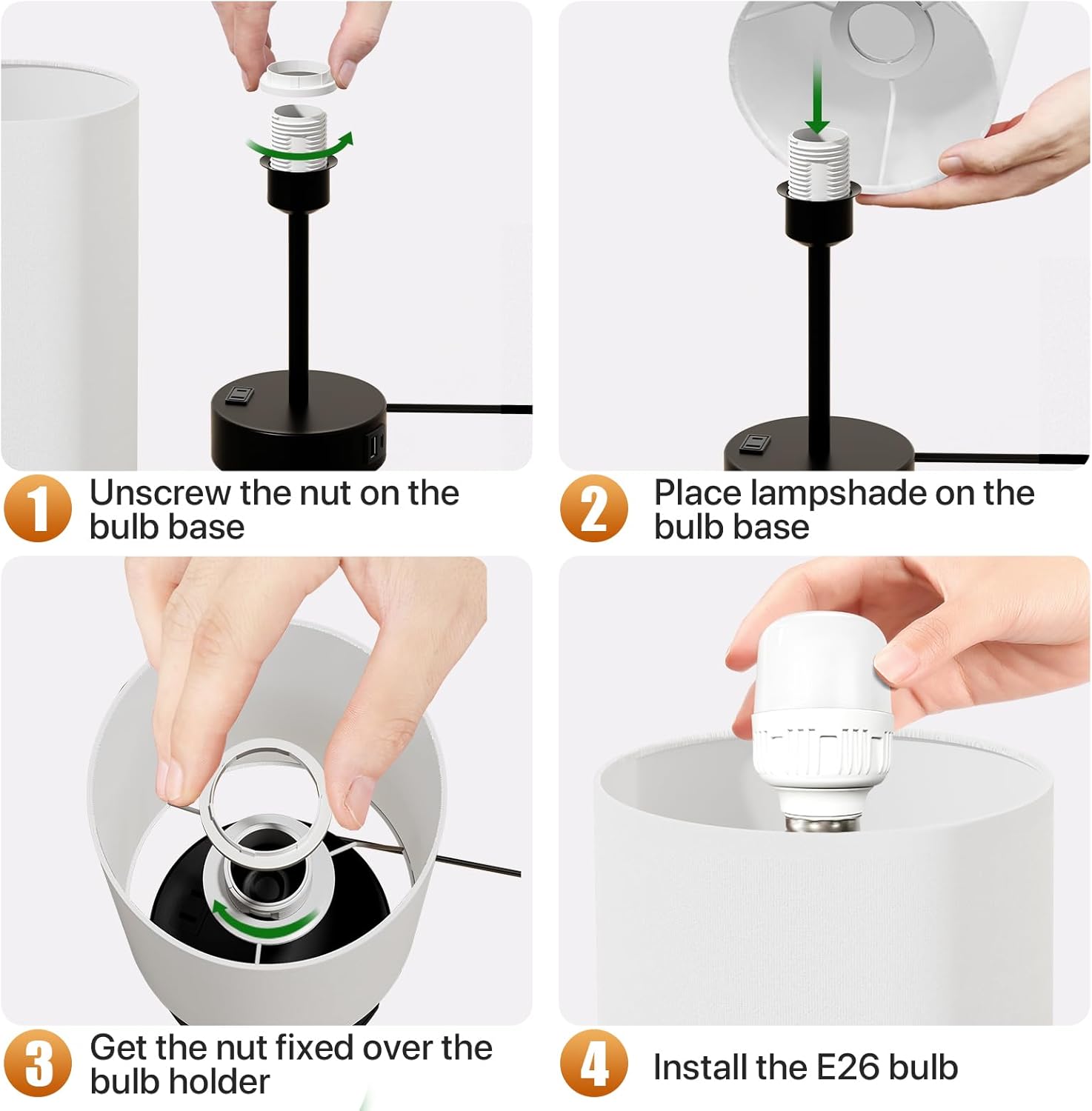 1 Unscrew the nut on the bulb base

2 Place lampshade on the bulb base

3 Get the nut fixed over the bulb holder

4 Install the E26 bulb