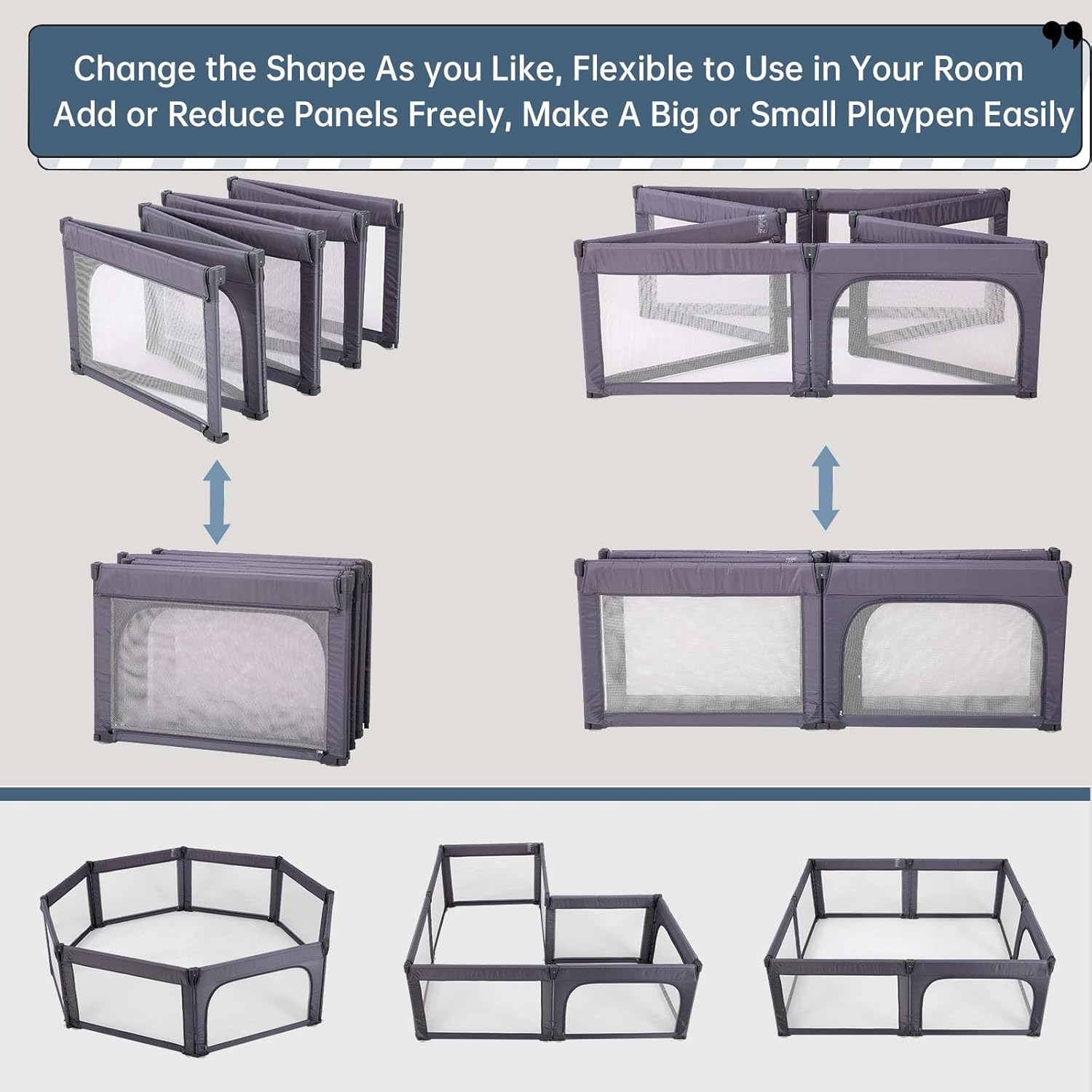 Change the Shape As you Like, Flexible to Use in Your Room
Add or Reduce Panels Freely, Make A Big or Small Playpen Easily