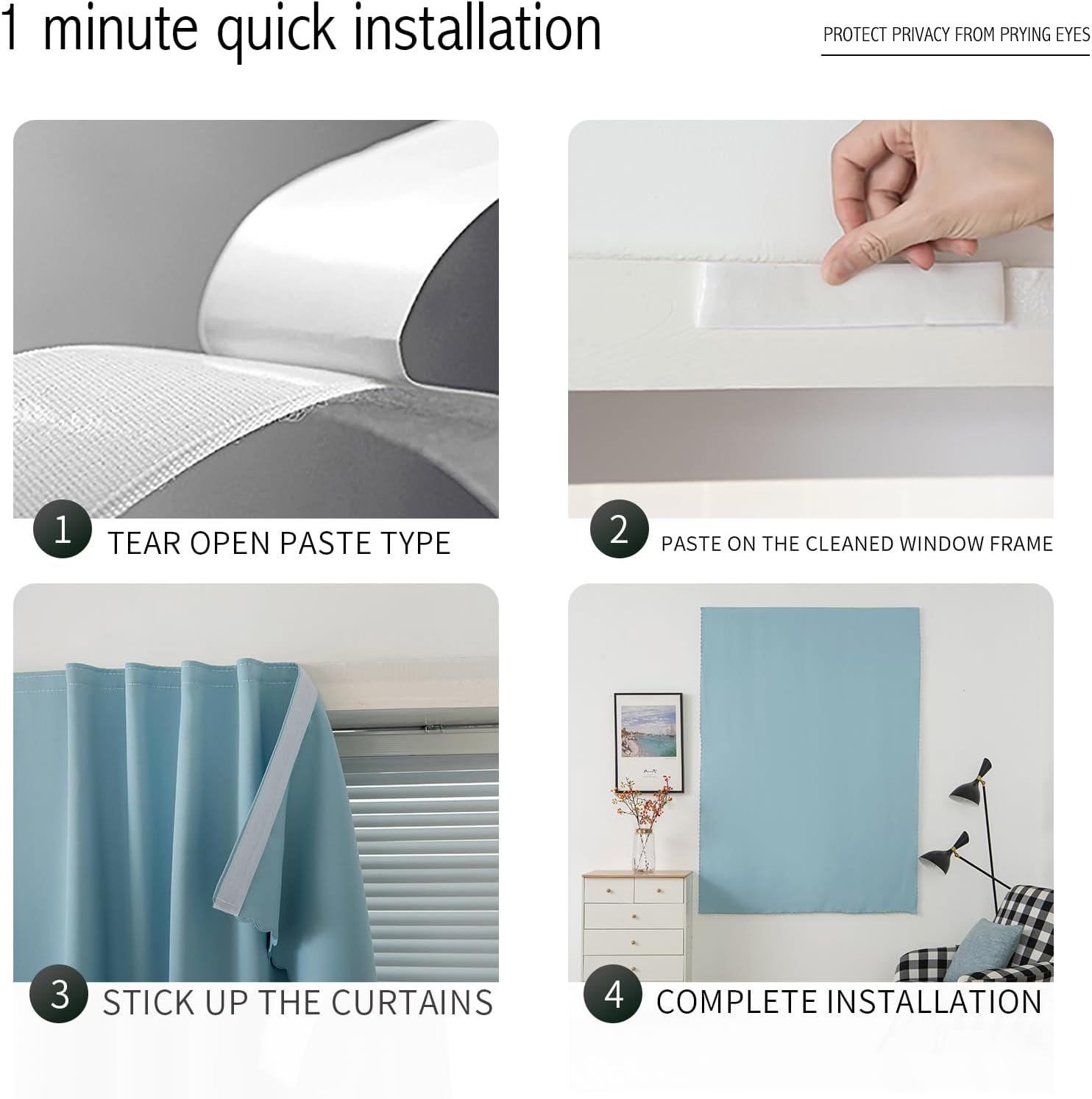 1 minute quick installation

PROTECT PRIVACY FROM PRYING EYES

1 TEAR OPEN PASTE TYPE

2 PASTE ON THE CLEANED WINDOW FRAME

3 STICK UP THE CURTAINS

4 COMPLETE INSTALLATION