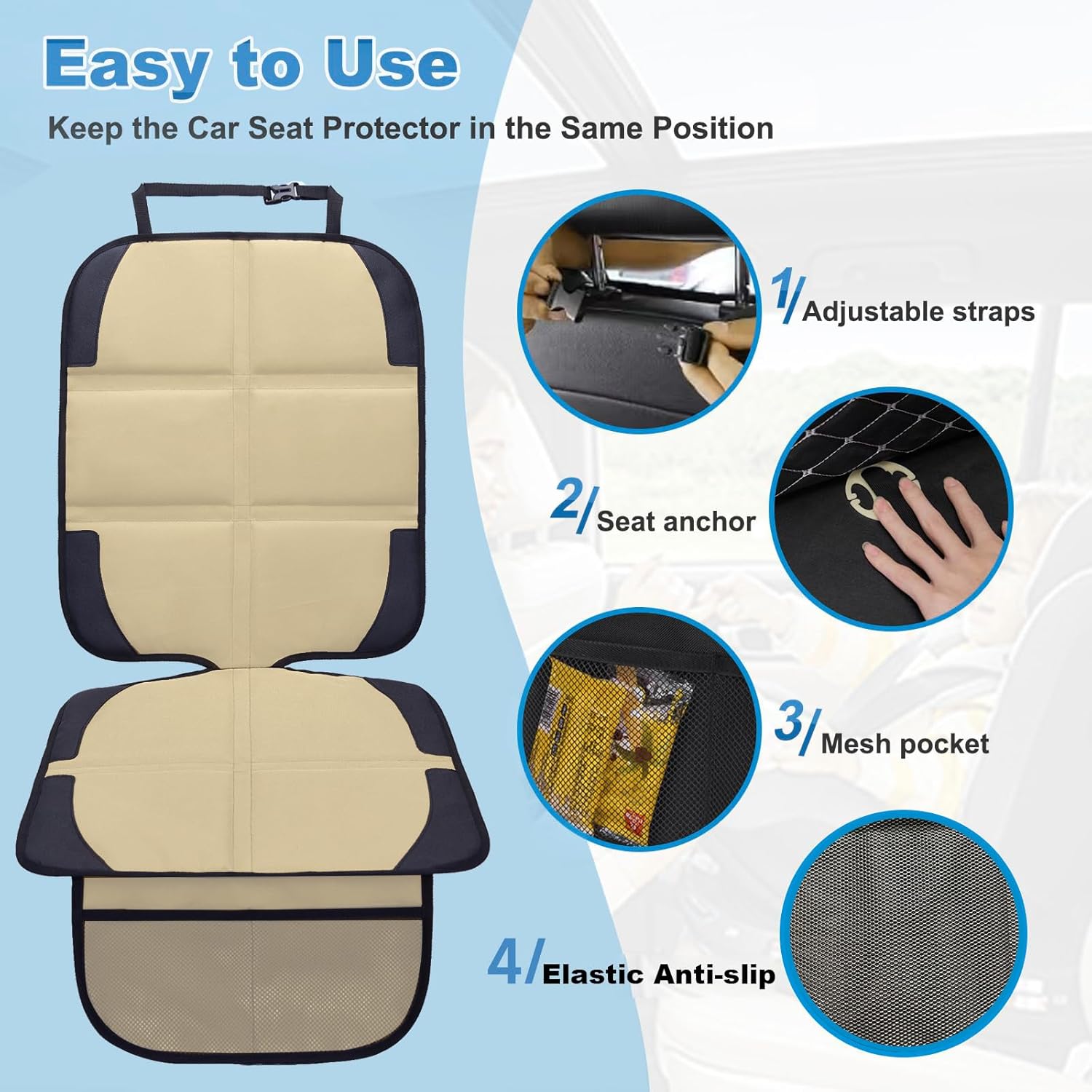 Easy to Use

Keep the Car Seat Protector in the Same Position

1/ Adjustable straps

2/ Seat anchor

3/ Mesh pocket

4/ Elastic Anti-slip