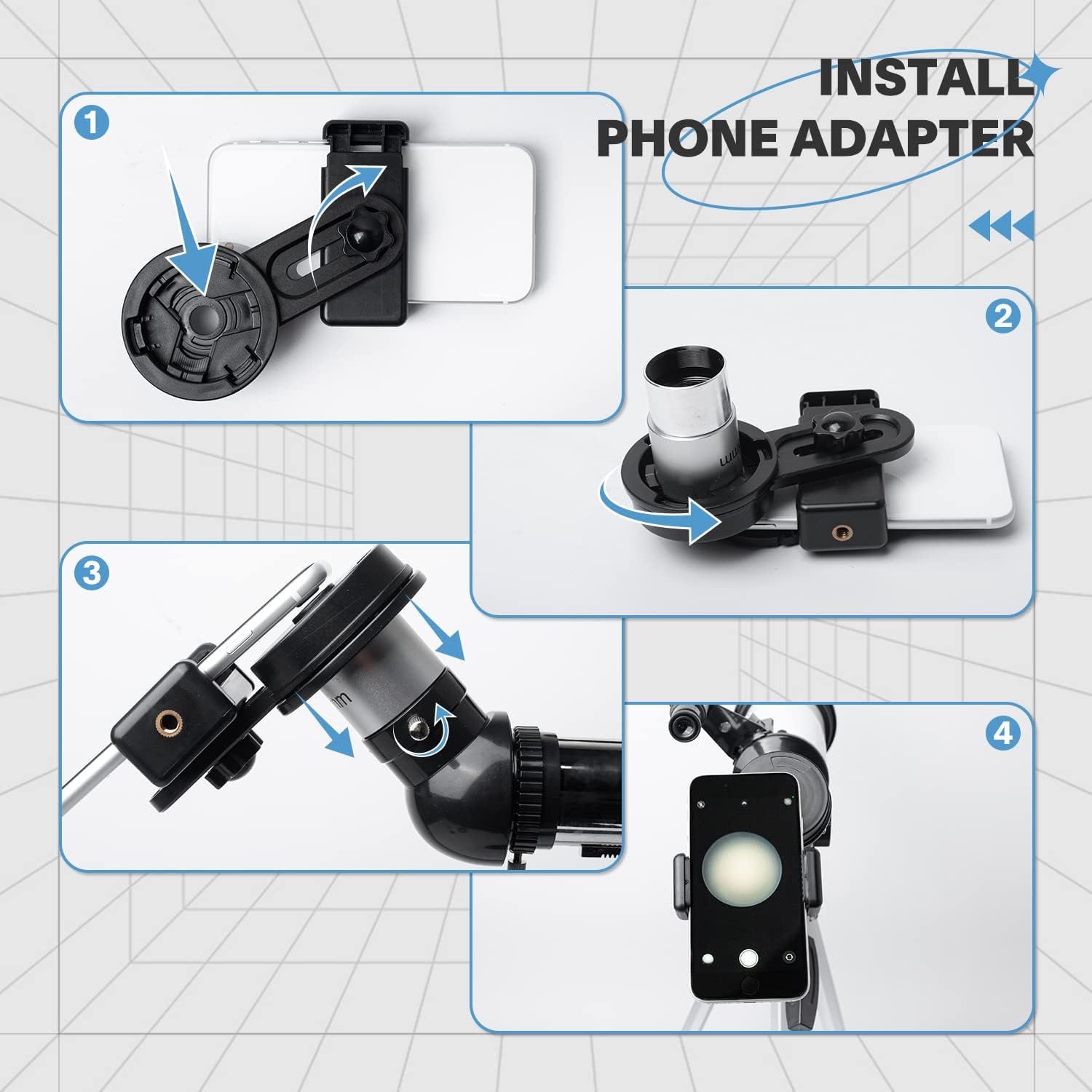 INSTALL
PHONE ADAPTER

1

2

mm

3

mm

4