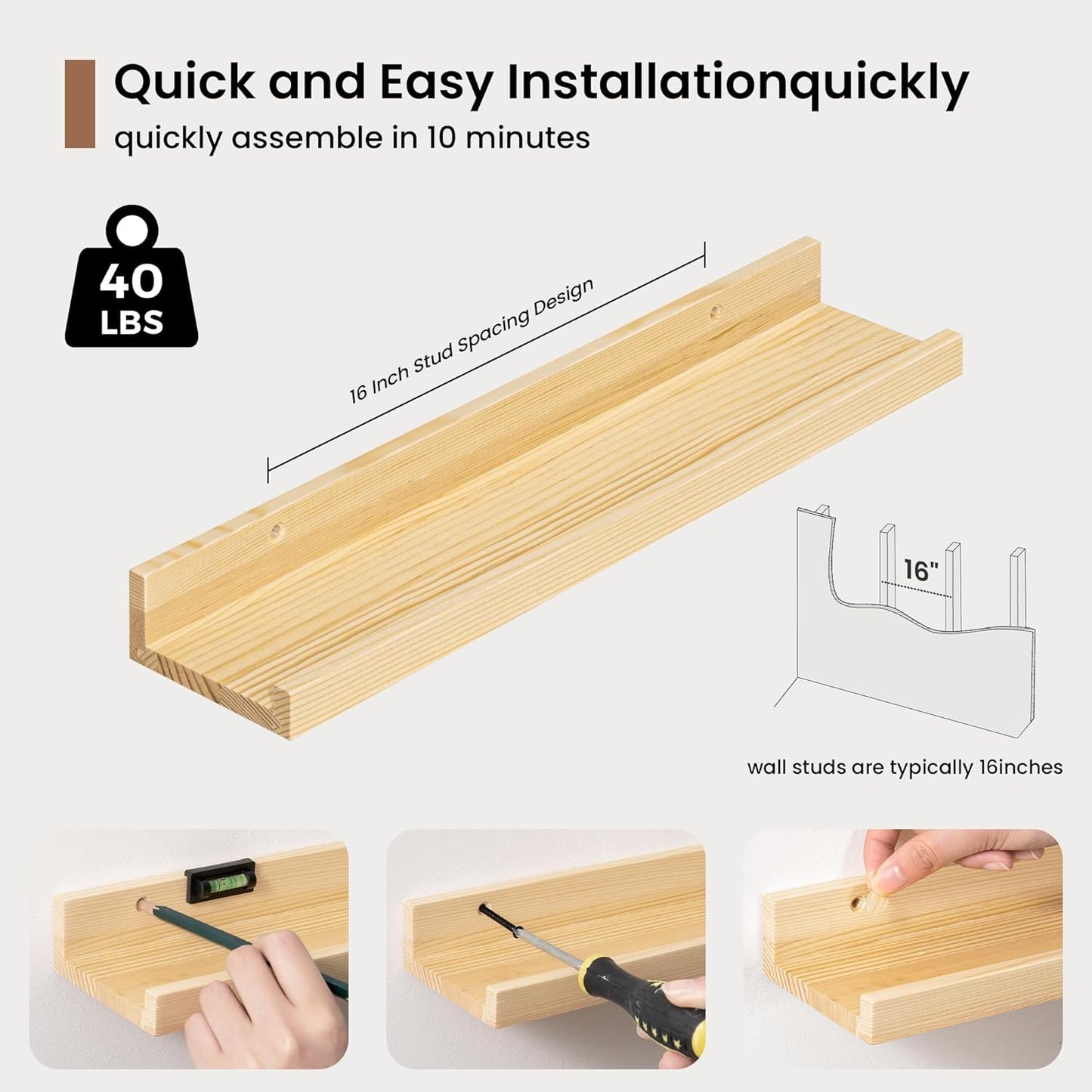 Quick and Easy Installationquickly
quickly assemble in 10 minutes

40
LBS

16 Inch Stud Spacing Design

16"

wall studs are typically 16inches