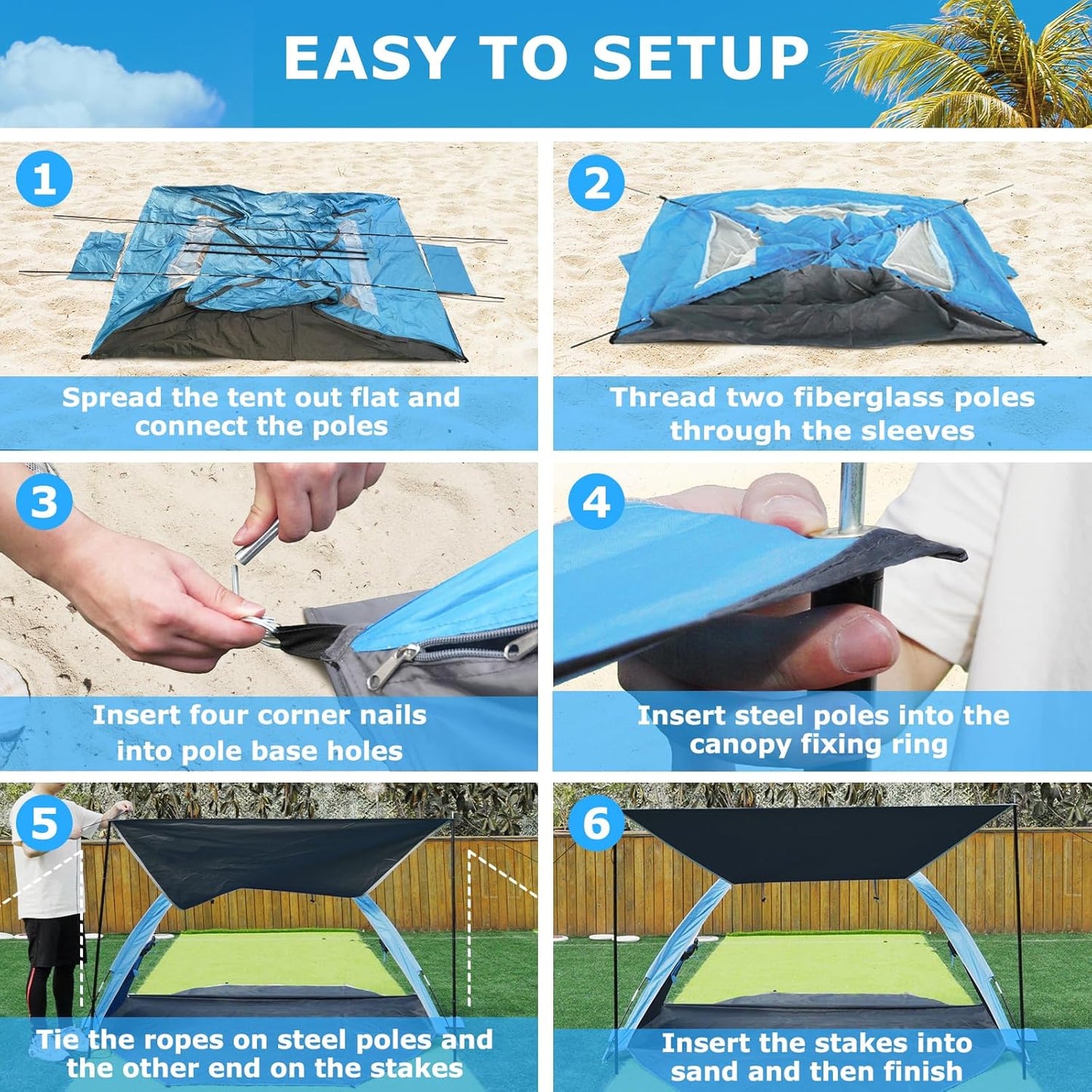 EASY TO SETUP

1

Spread the tent out flat and connect the poles

2

Thread two fiberglass poles through the sleeves

3

Insert four corner nails into pole base holes

4

Insert steel poles into the canopy fixing ring

5

Tie the ropes on steel poles and the other end on the stakes

6

Insert the stakes into sand and then finish