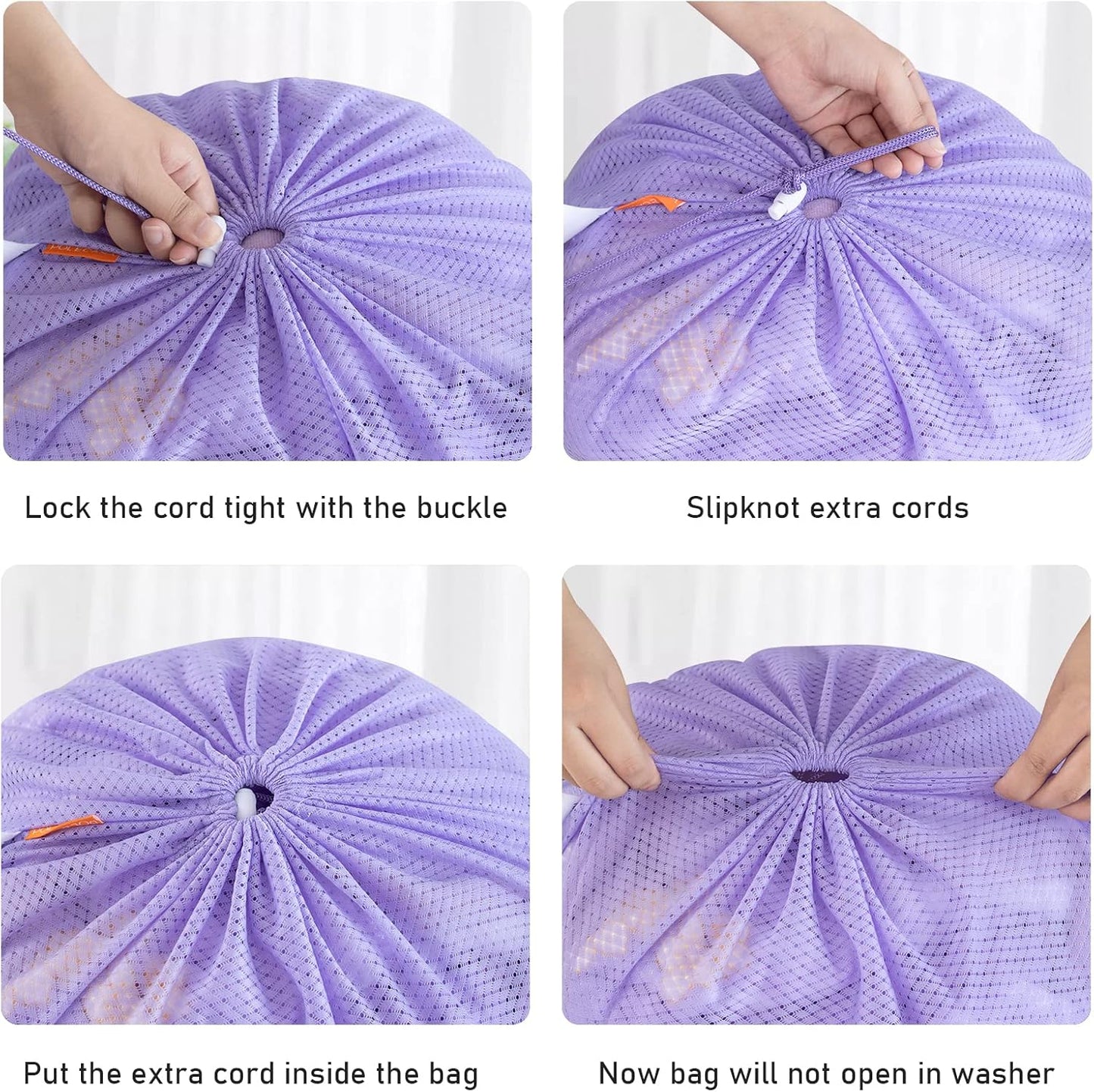 Lock the cord tight with the buckle

Slipknot extra cords

Put the extra cord inside the bag

Now bag will not open in washer