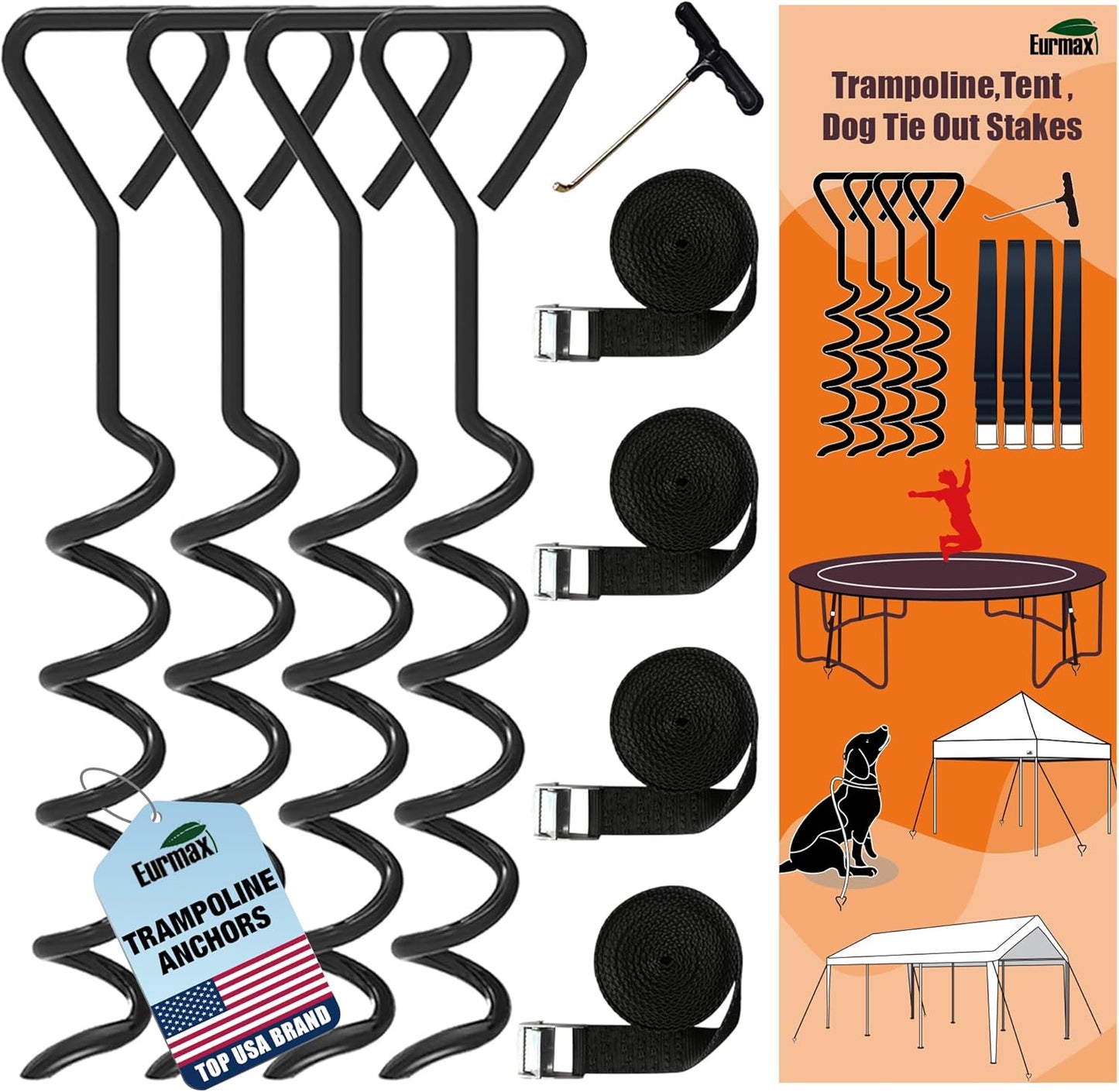 Eurmax

TRAMPOLINE ANCHORS

TOP USA BRAND

Eurmax

Trampoline,Tent , Dog Tie Out Stakes