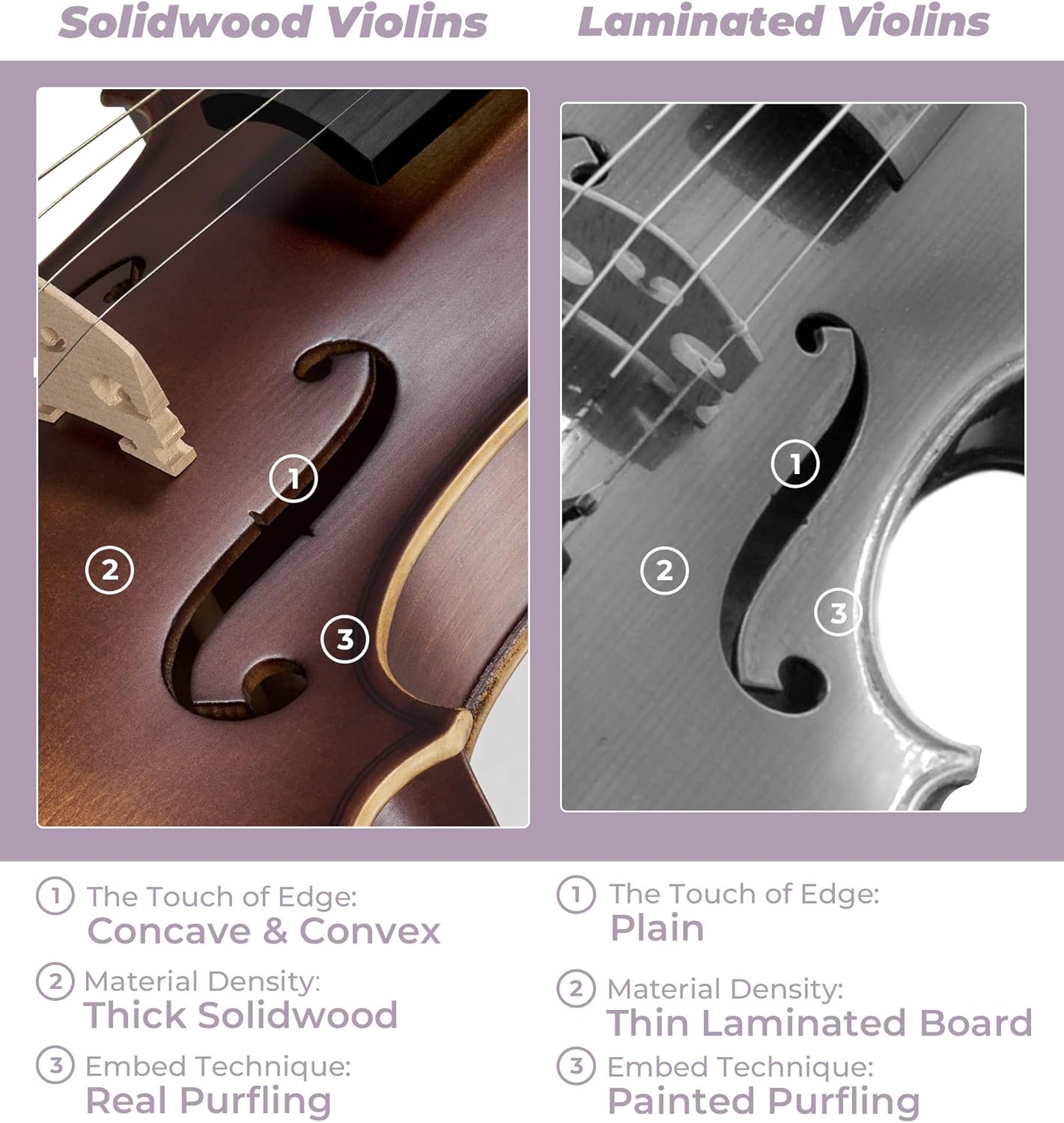 Solidwood Violins

1

2

3

① The Touch of Edge:
Concave & Convex

② Material Density:
Thick Solidwood

③ Embed Technique:
Real Purfling

Laminated Violins

1

2

3

① The Touch of Edge:
Plain

② Material Density:
Thin Laminated Board

③ Embed Technique:
Painted Purfling