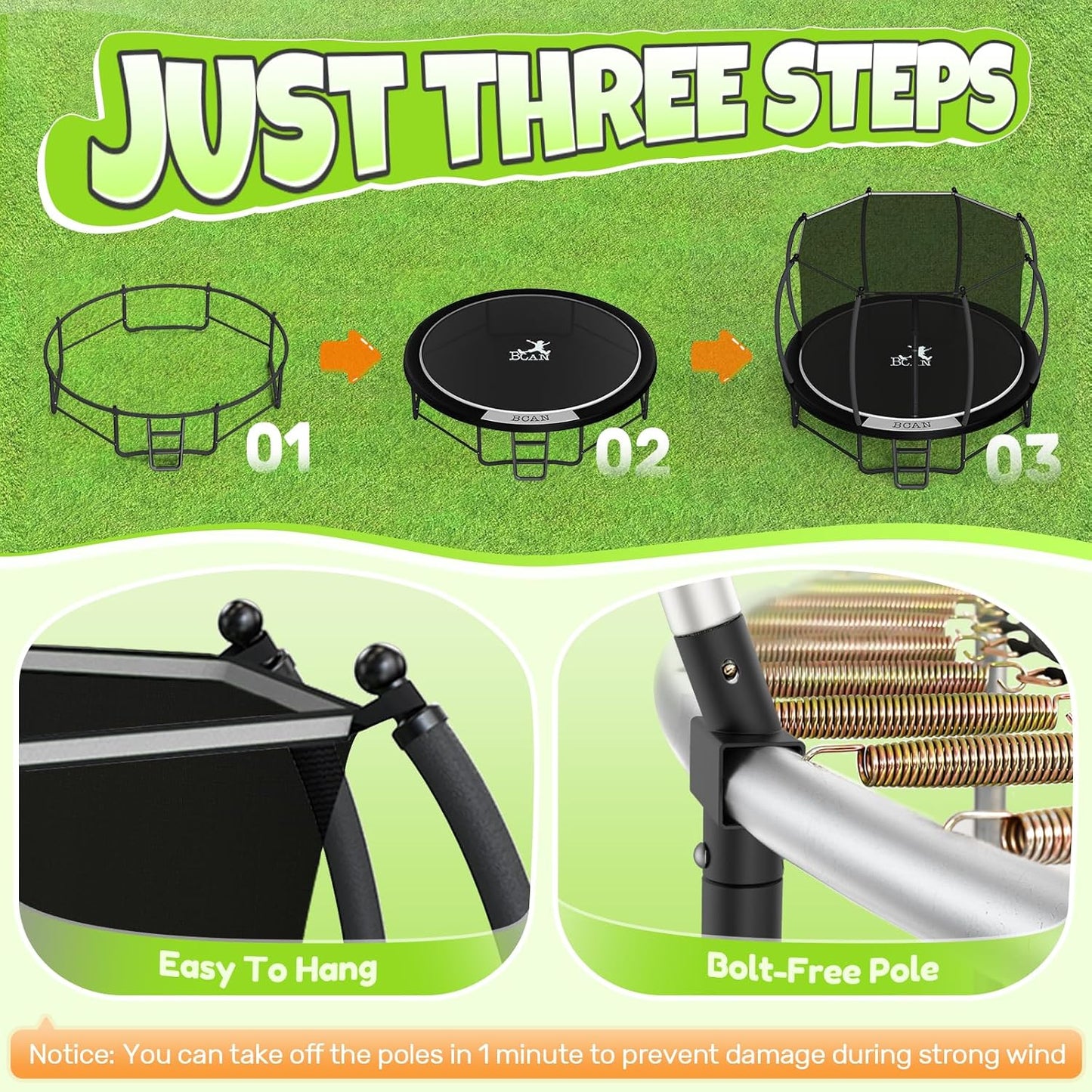 JUST THREE STEPS

01

BCAN
BCAN

02

BCAN
BCAN

03

Easy To Hang

Bolt-Free Pole

Notice: You can take off the poles in 1 minute to prevent damage during strong wind