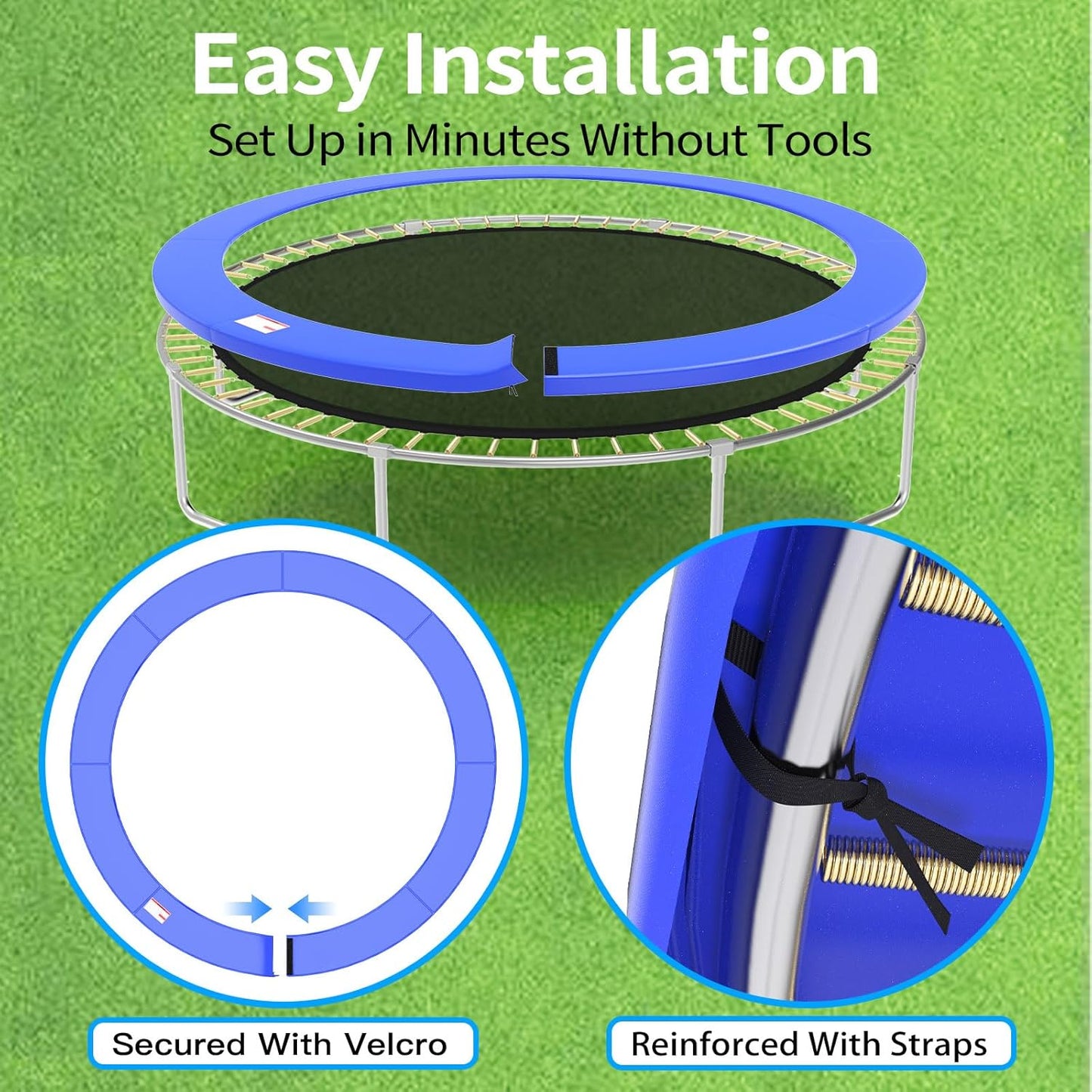 Easy Installation

Set Up in Minutes Without Tools

Secured With Velcro

Reinforced With Straps