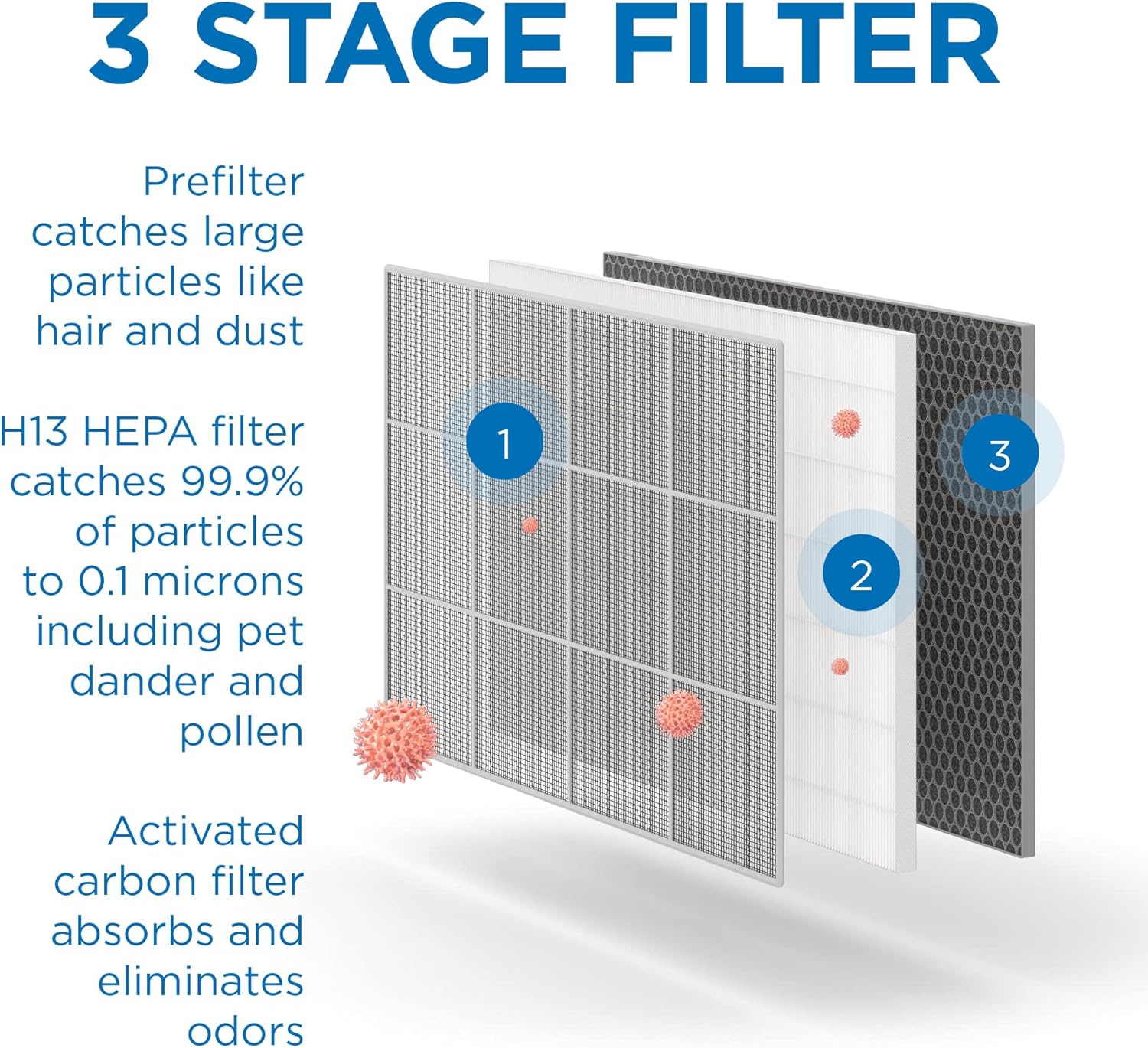 3 STAGE FILTER

Prefilter catches large particles like hair and dust

H13 HEPA filter catches 99.9% of particles to 0.1 microns including pet dander and pollen

Activated carbon filter absorbs and eliminates odors

1

2

3