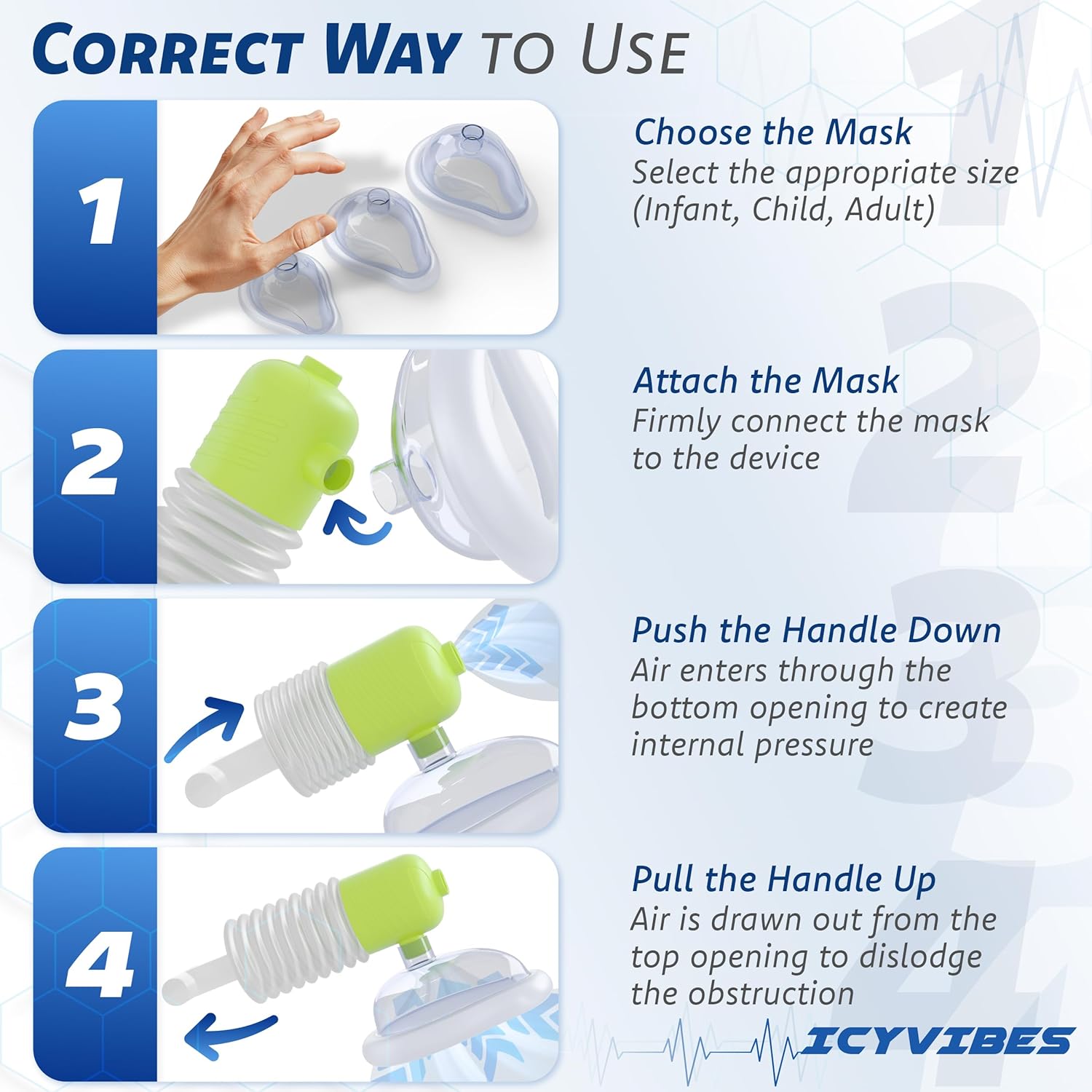 CORRECT WAY TO USE

1

Choose the Mask
Select the appropriate size (Infant, Child, Adult)

2

Attach the Mask
Firmly connect the mask to the device

3

Push the Handle Down
Air enters through the bottom opening to create internal pressure

4

Pull the Handle Up
Air is drawn out from the top opening to dislodge the obstruction

ICYVIBES