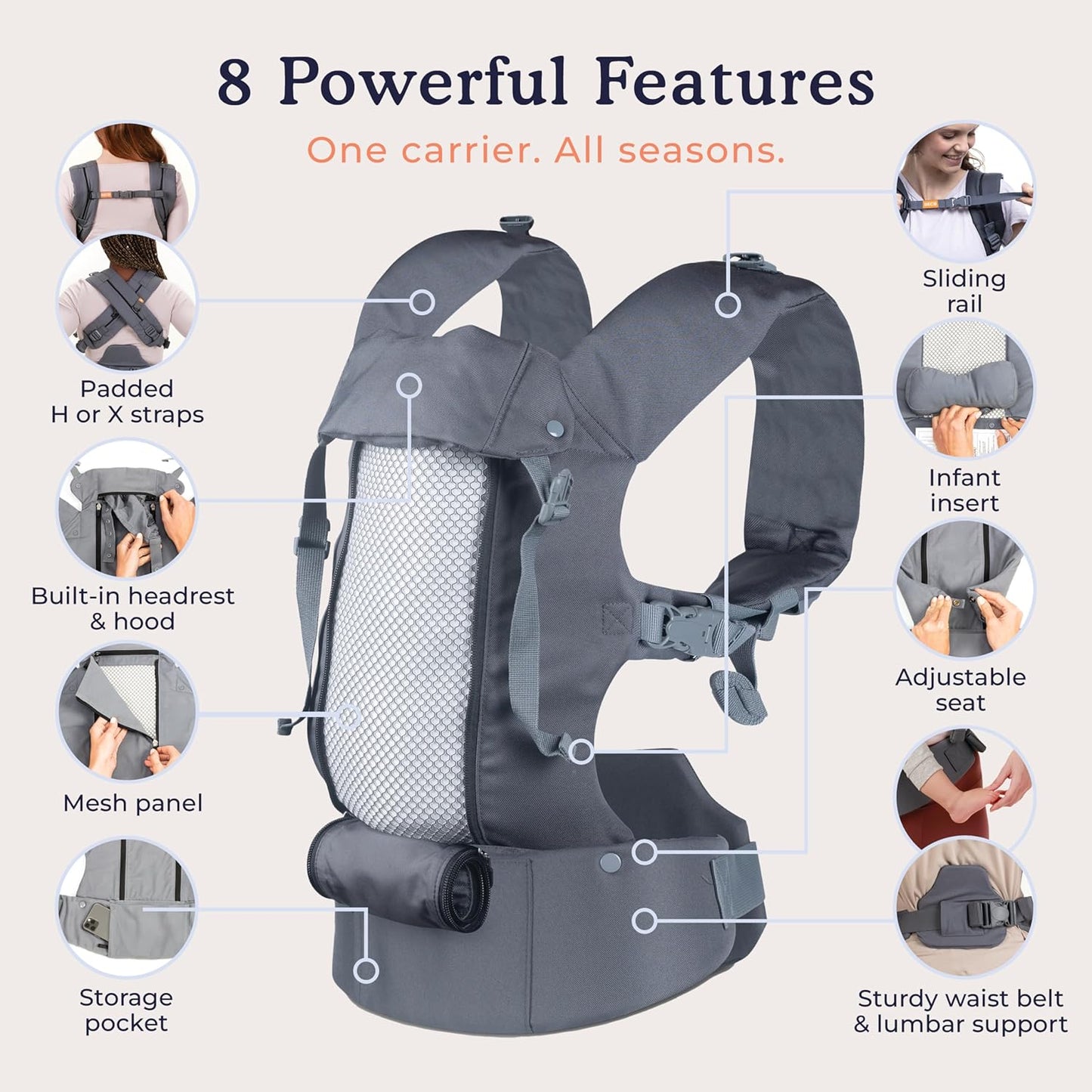 8 Powerful Features

One carrier. All seasons.

Padded H or X straps

Built-in headrest & hood

Mesh panel

Storage pocket

Sliding rail

Infant insert

Adjustable seat

Sturdy waist belt & lumbar support