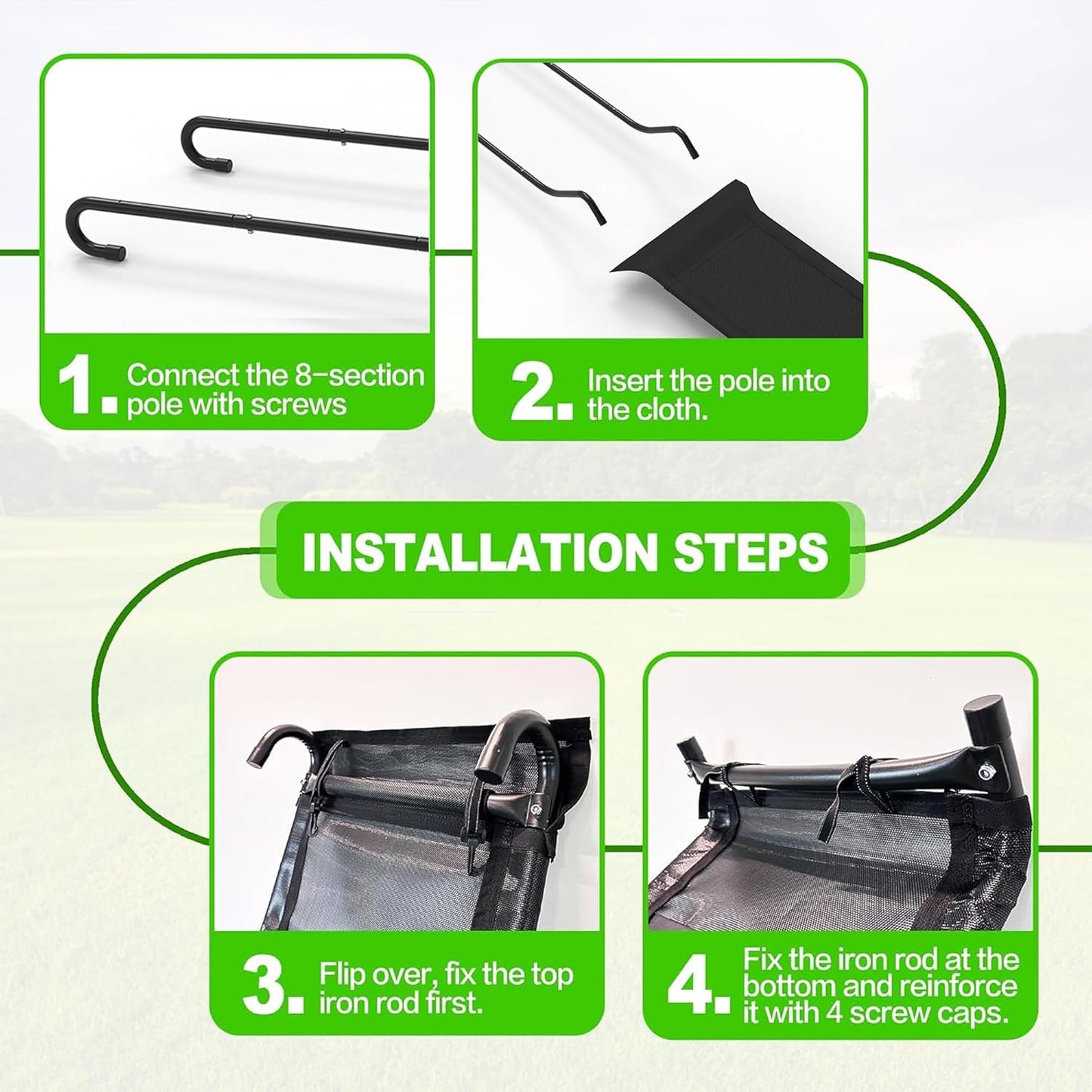 1. Connect the 8-section pole with screws

2. Insert the pole into the cloth.

INSTALLATION STEPS

3. Flip over, fix the top iron rod first.

4. Fix the iron rod at the bottom and reinforce it with 4 screw caps.