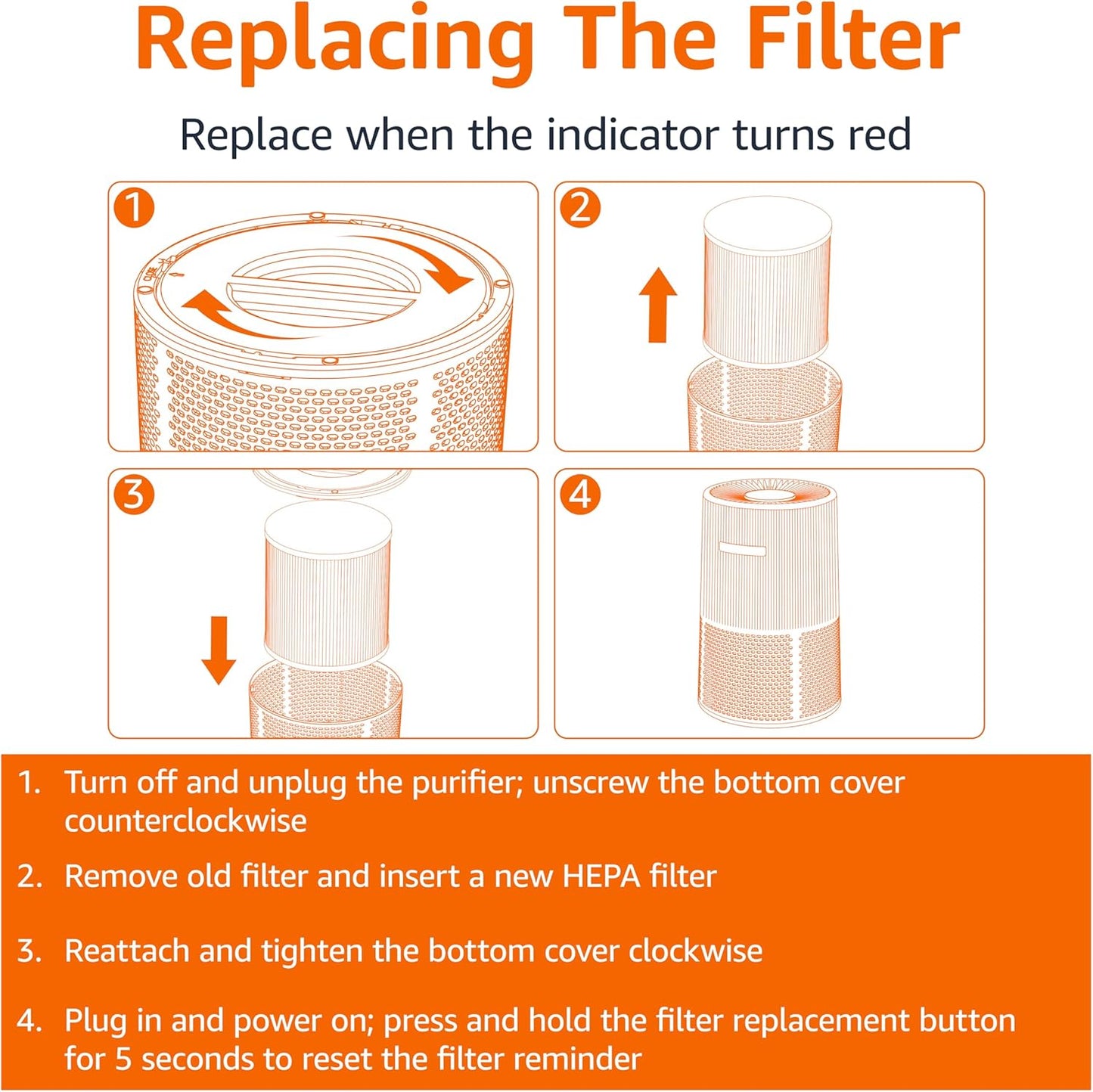 Replacing The Filter

Replace when the indicator turns red

1

2

3

4

1. Turn off and unplug the purifier; unscrew the bottom cover counterclockwise

2. Remove old filter and insert a new HEPA filter

3. Reattach and tighten the bottom cover clockwise

4. Plug in and power on; press and hold the filter replacement button for 5 seconds to reset the filter reminder