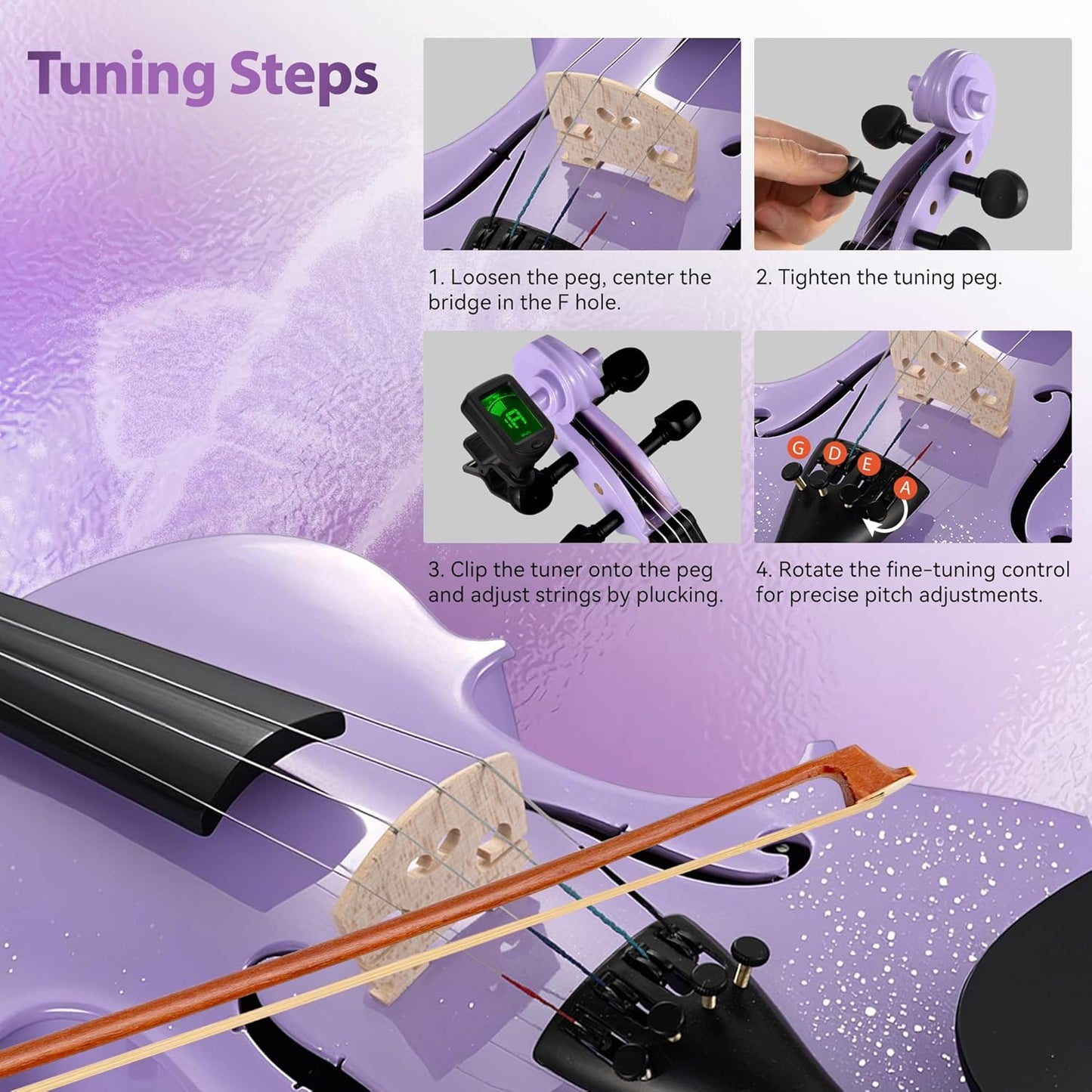 Tuning Steps

1. Loosen the peg, center the bridge in the F hole.

2. Tighten the tuning peg.

3. Clip the tuner onto the peg and adjust strings by plucking.

G D E A

4. Rotate the fine-tuning control for precise pitch adjustments.