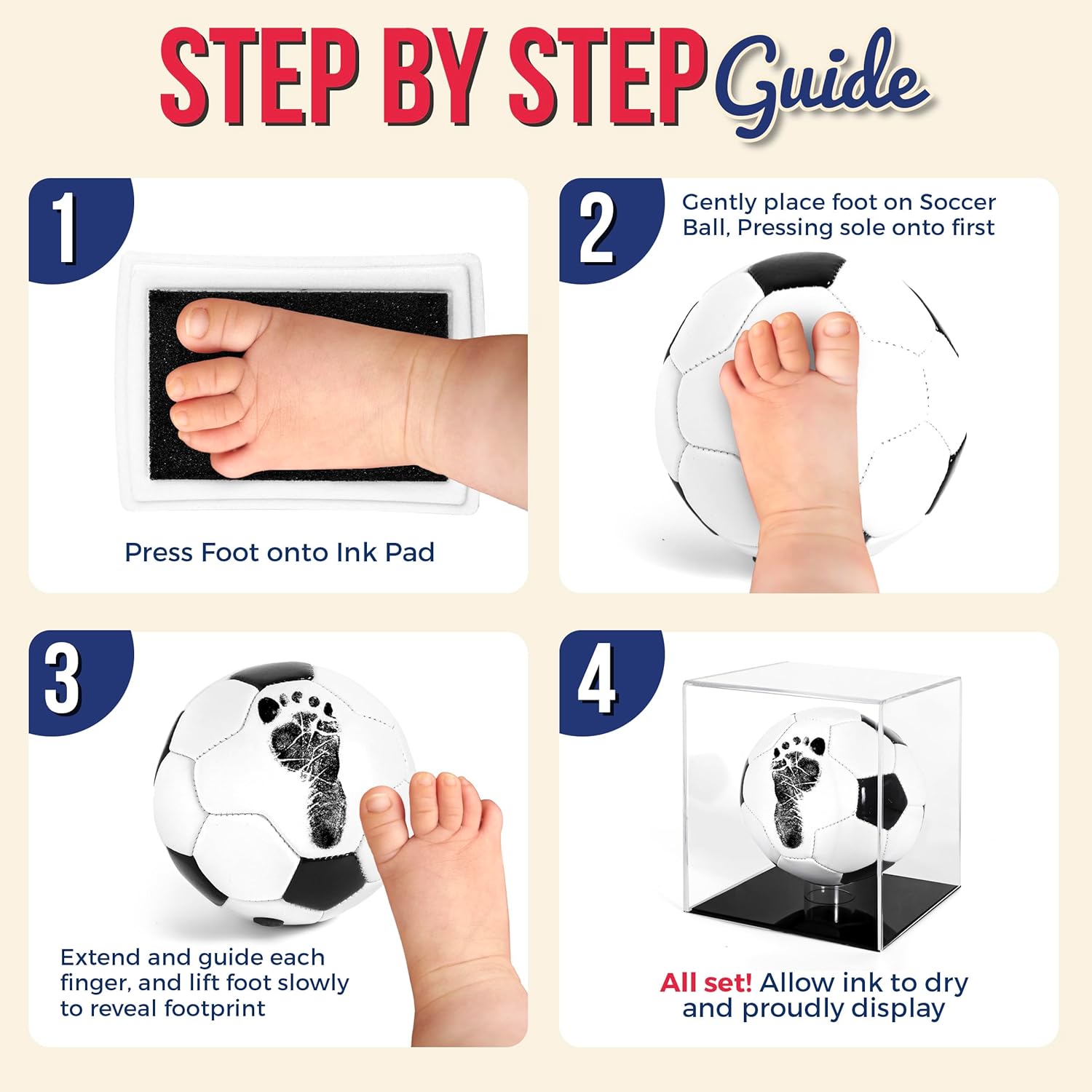 STEP BY STEP Guide

1

Press Foot onto Ink Pad

2

Gently place foot on Soccer Ball, Pressing sole onto first

3

Extend and guide each finger, and lift foot slowly to reveal footprint

4

All set! Allow ink to dry and proudly display