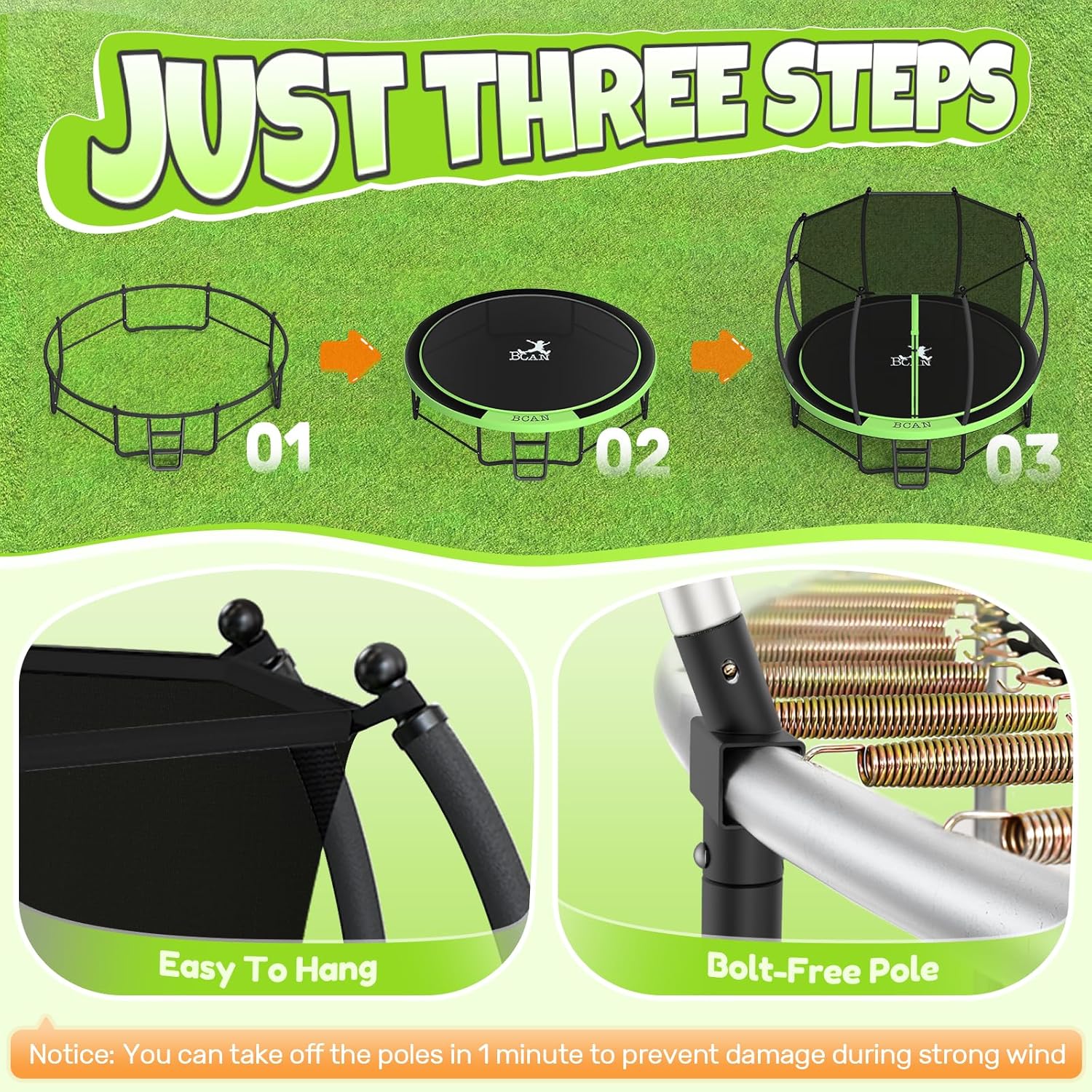 JUST THREE STEPS

01

BCAN

BCAN

02

BCAN

BCAN

03

Easy To Hang

Bolt-Free Pole

Notice: You can take off the poles in 1 minute to prevent damage during strong wind